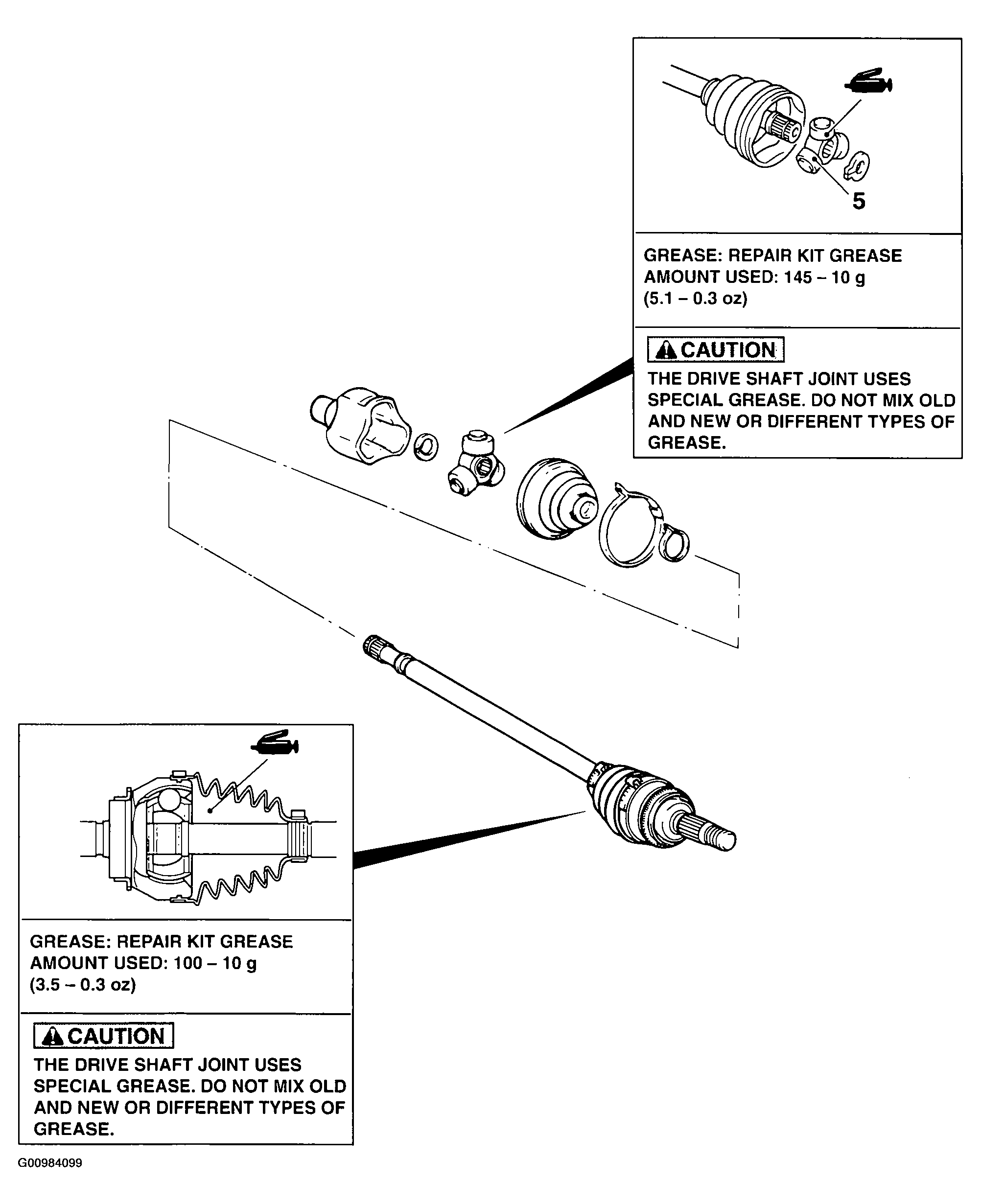 5

GREASE: REPAIR KIT GREASE
AMOUNT USED: 145 – 10 g
(5.1 – 0.3 oz)

CAUTION
THE DRIVE SHAFT JOINT USES SPECIAL GREASE. DO NOT MIX OLD AND NEW OR DIFFERENT TYPES OF GREASE.

GREASE: REPAIR KIT GREASE
AMOUNT USED: 100 – 10 g
(3.5 – 0.3 oz)

CAUTION
THE DRIVE SHAFT JOINT USES SPECIAL GREASE. DO NOT MIX OLD AND NEW OR DIFFERENT TYPES OF GREASE.

G00984099