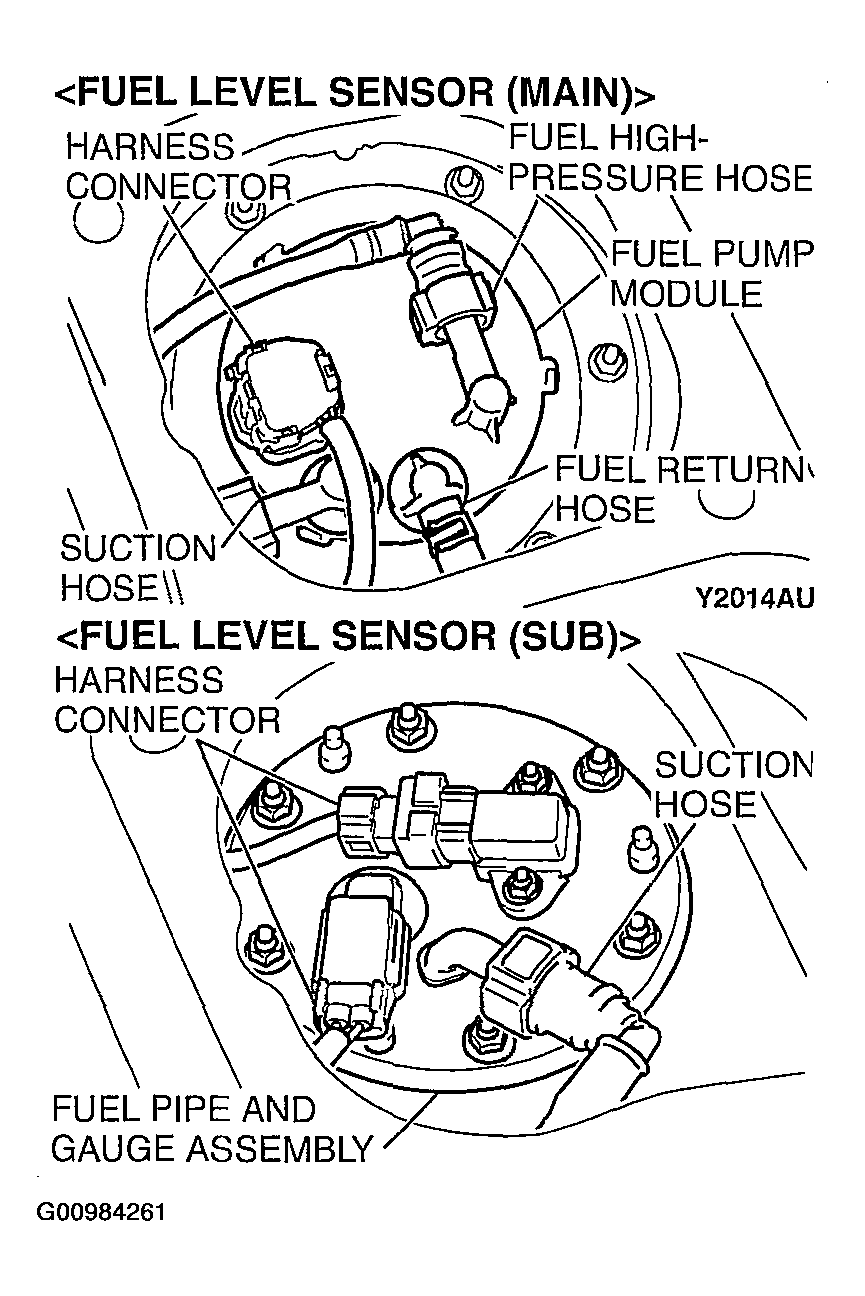 <FUEL LEVEL SENSOR (MAIN)>

HARNESS CONNECTOR

FUEL HIGH-PRESSURE HOSE

FUEL PUMP MODULE

FUEL RETURN HOSE

SUCTION HOSE

Y2014AU

<FUEL LEVEL SENSOR (SUB)>

HARNESS CONNECTOR

SUCTION HOSE

FUEL PIPE AND GAUGE ASSEMBLY

G00984261