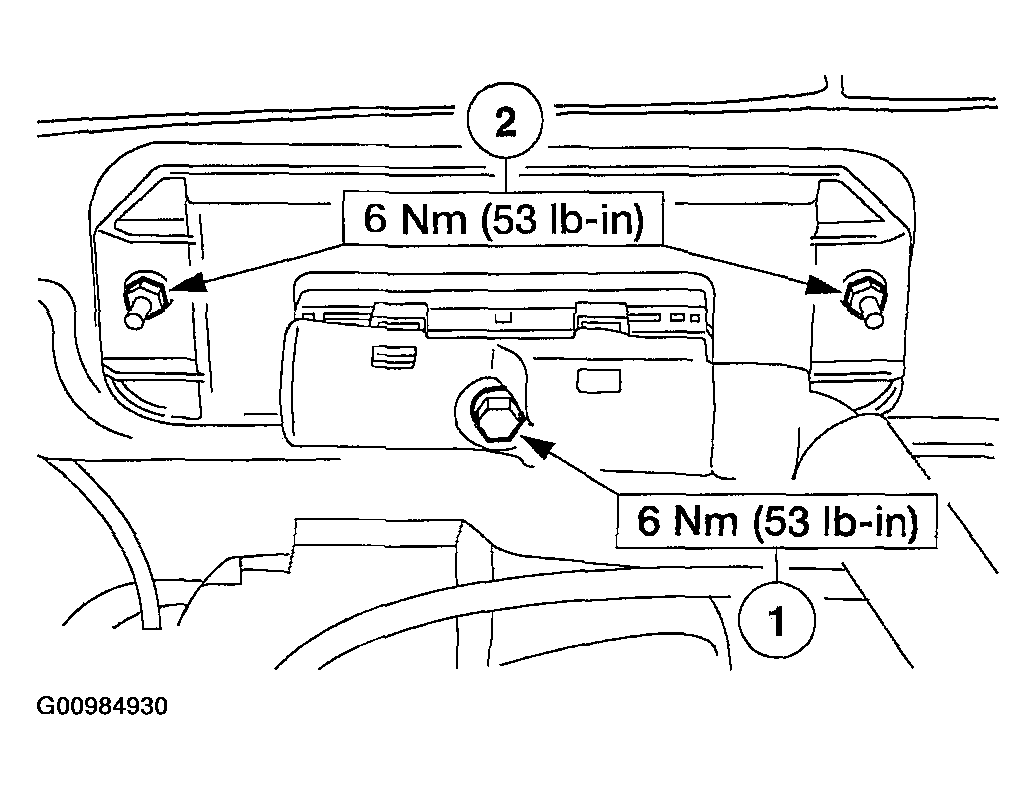 2

6 Nm (53 lb-in)

6 Nm (53 lb-in)

1

G00984930