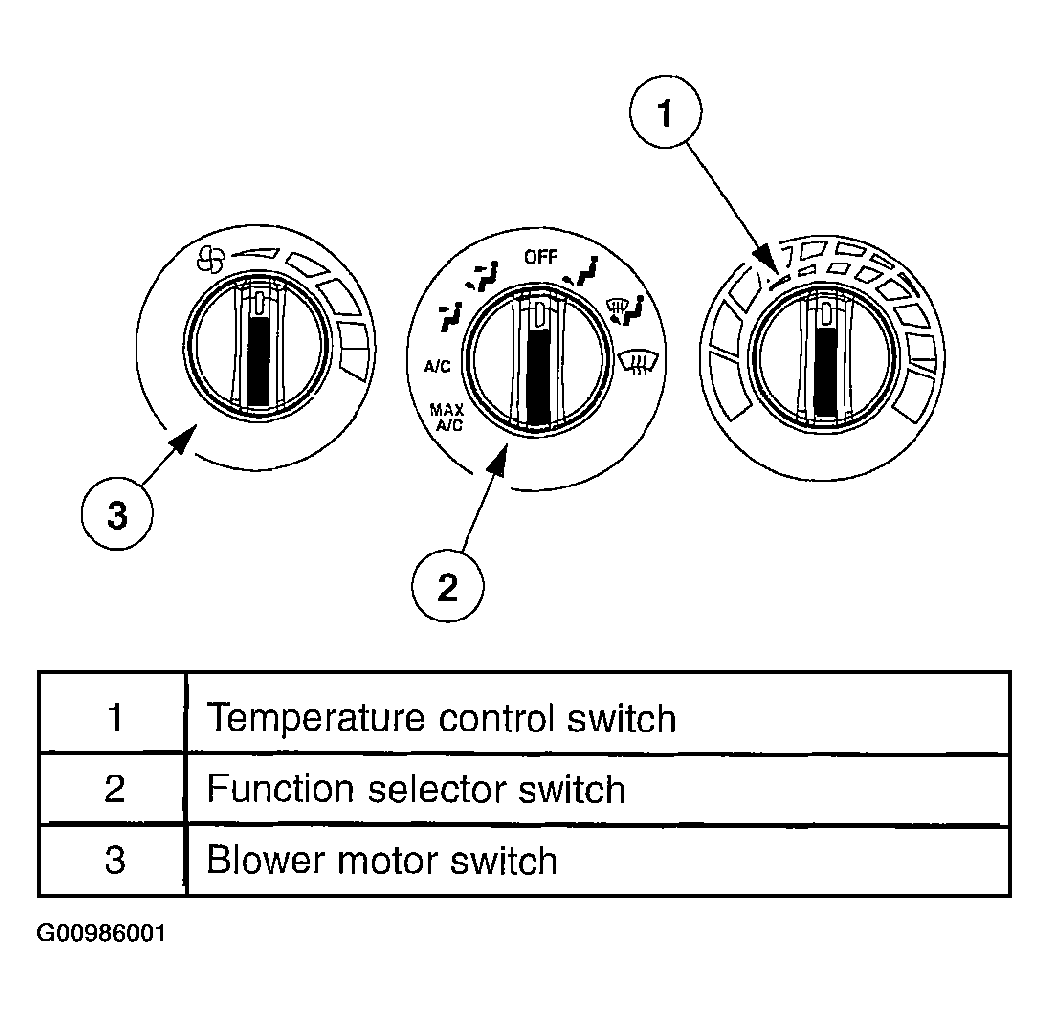 1

OFF

A/C

MAX A/C

3

2

| 1 | Temperature control switch |
|---|---|
| 2 | Function selector switch |
| 3 | Blower motor switch |

G00986001