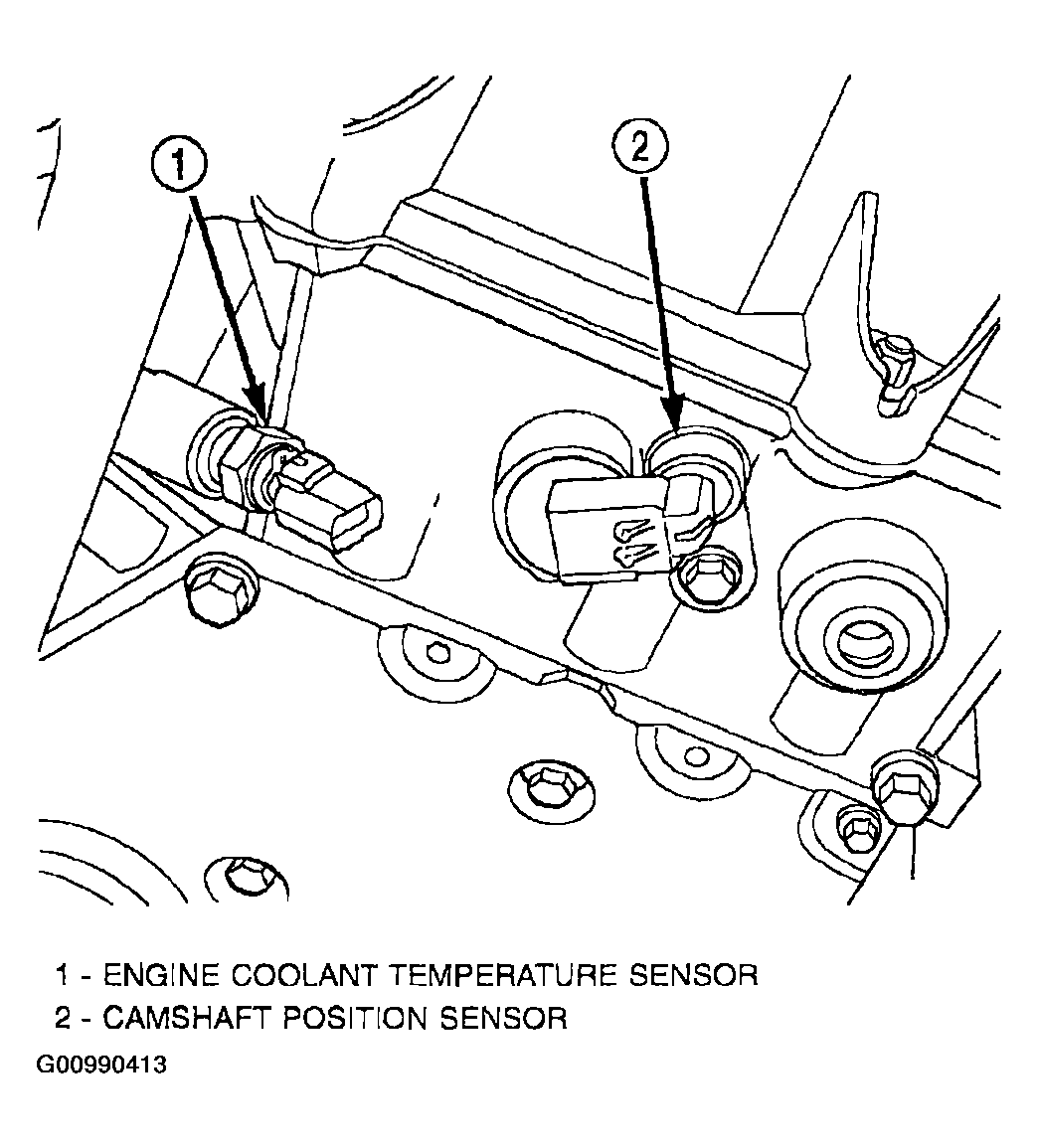 1

2

1 - ENGINE COOLANT TEMPERATURE SENSOR
2 - CAMSHAFT POSITION SENSOR

G00990413