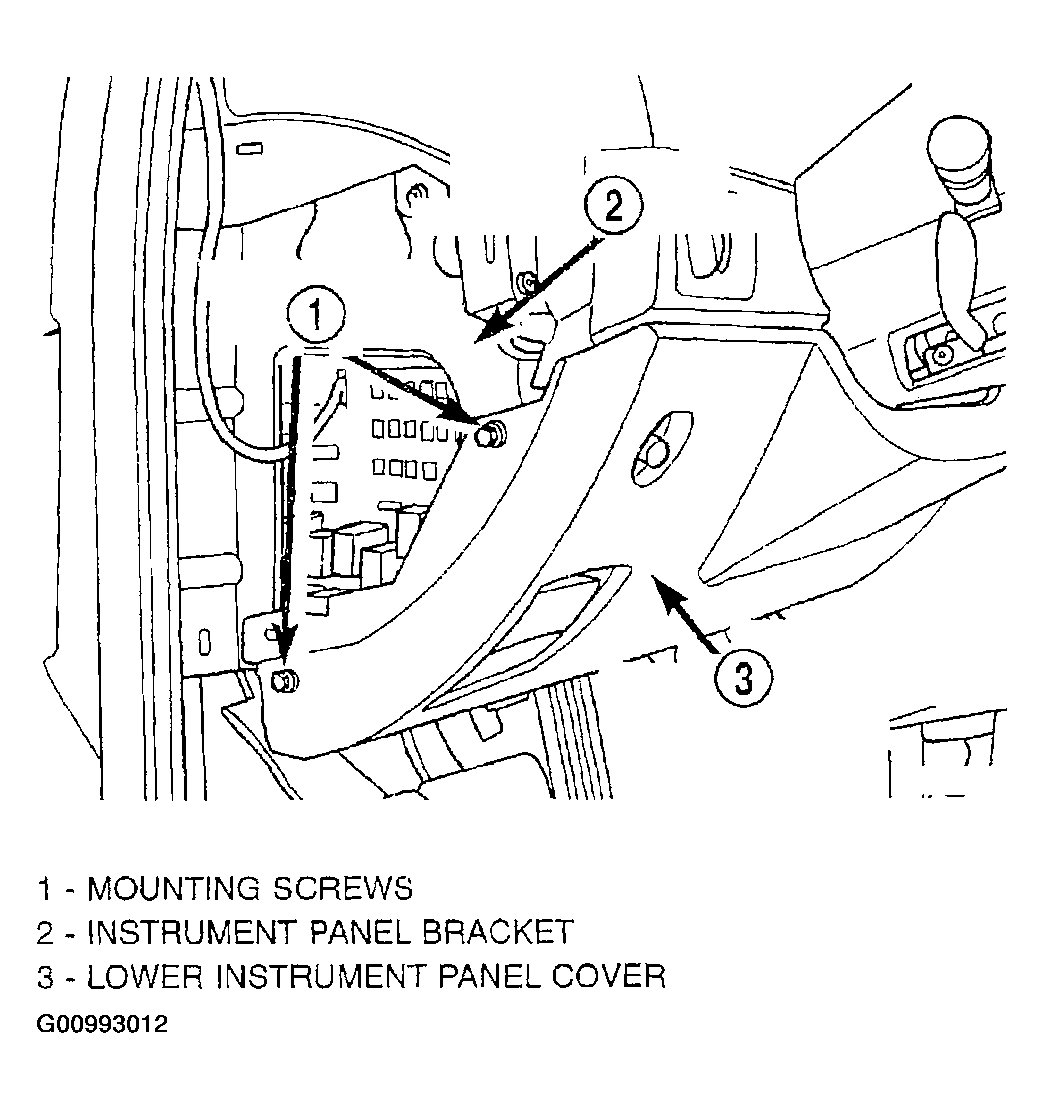 2

1

3

1 - MOUNTING SCREWS
2 - INSTRUMENT PANEL BRACKET
3 - LOWER INSTRUMENT PANEL COVER
G00993012