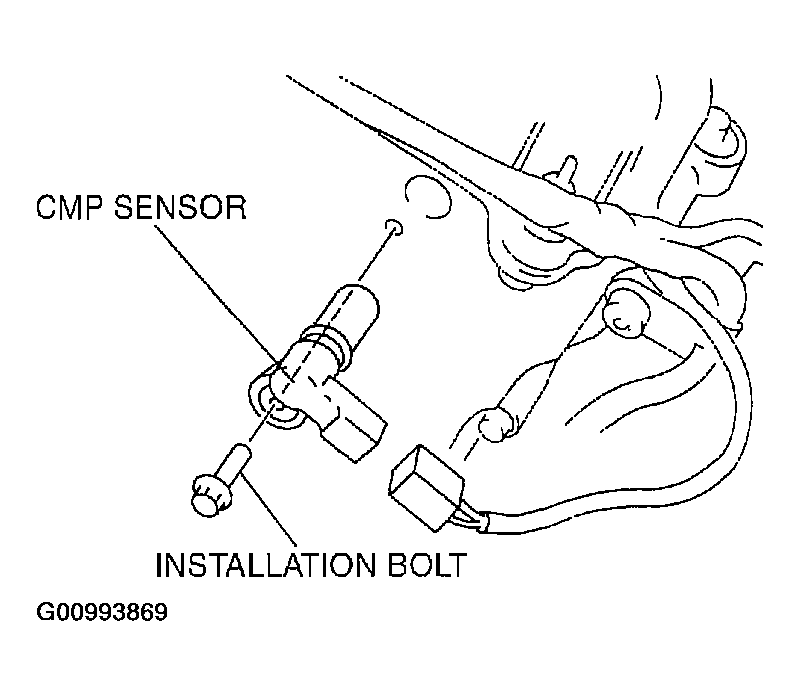 CMP SENSOR

INSTALLATION BOLT

G00993869