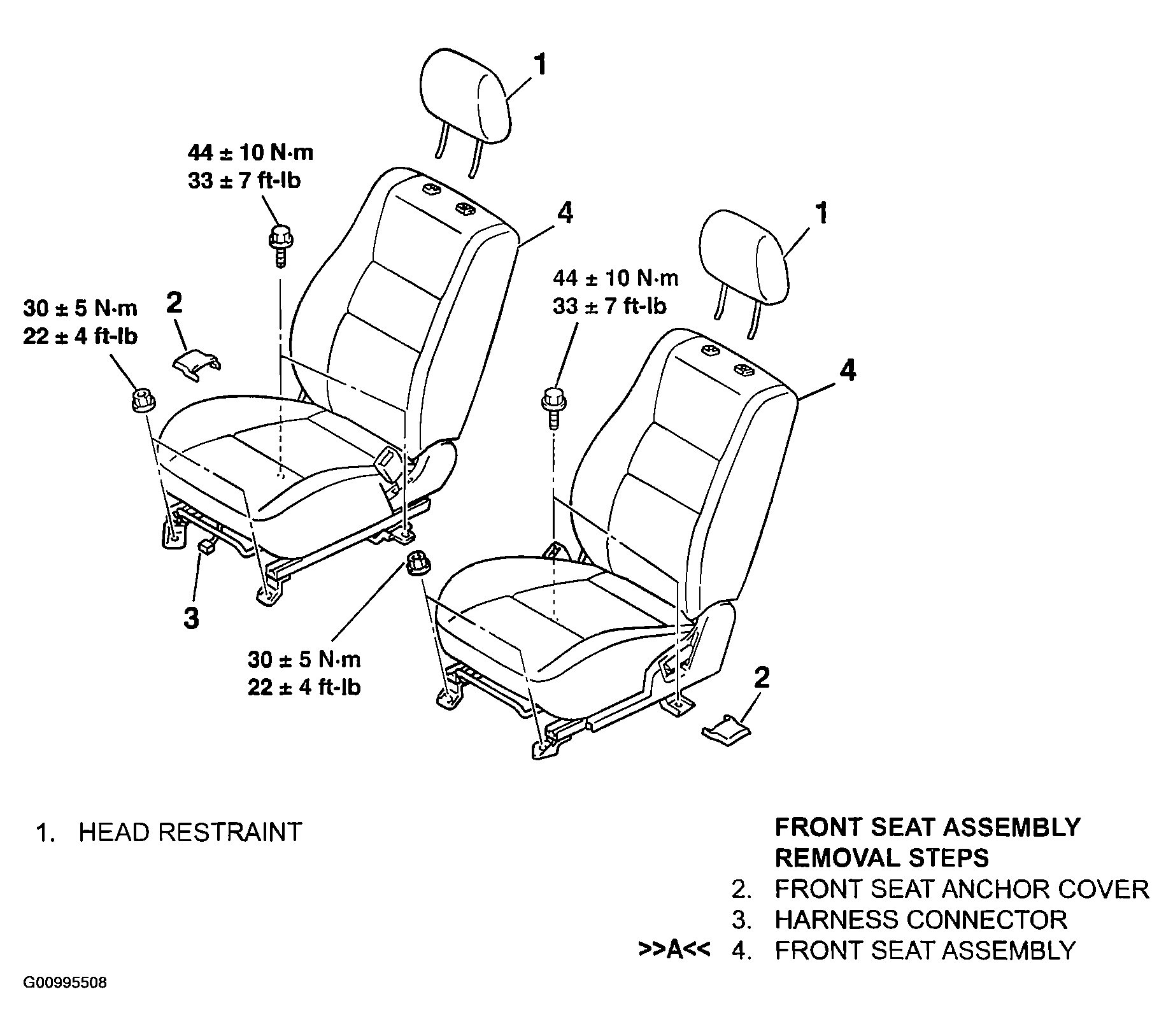 1

44 ± 10 N·m
33 ± 7 ft-lb

4

1

44 ± 10 N·m
33 ± 7 ft-lb

30 ± 5 N·m
22 ± 4 ft-lb

2

4

3

30 ± 5 N·m
22 ± 4 ft-lb

2

1. HEAD RESTRAINT

FRONT SEAT ASSEMBLY
REMOVAL STEPS
2. FRONT SEAT ANCHOR COVER
3. HARNESS CONNECTOR
>>A<< 4. FRONT SEAT ASSEMBLY

G00995508