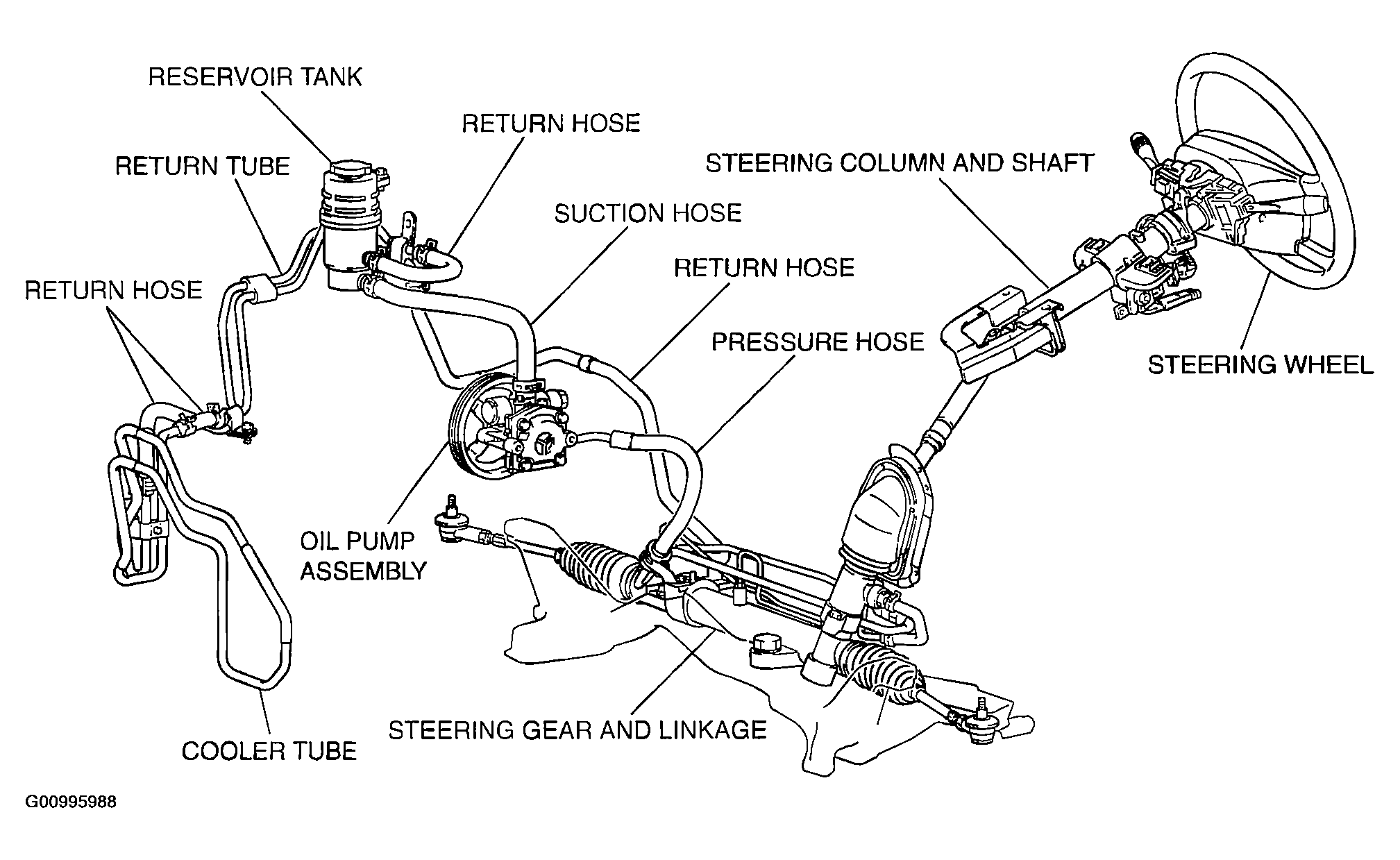 RESERVOIR TANK
RETURN HOSE
RETURN TUBE
STEERING COLUMN AND SHAFT
SUCTION HOSE
RETURN HOSE
RETURN HOSE
PRESSURE HOSE
STEERING WHEEL
OIL PUMP ASSEMBLY
STEERING GEAR AND LINKAGE
COOLER TUBE
G00995988