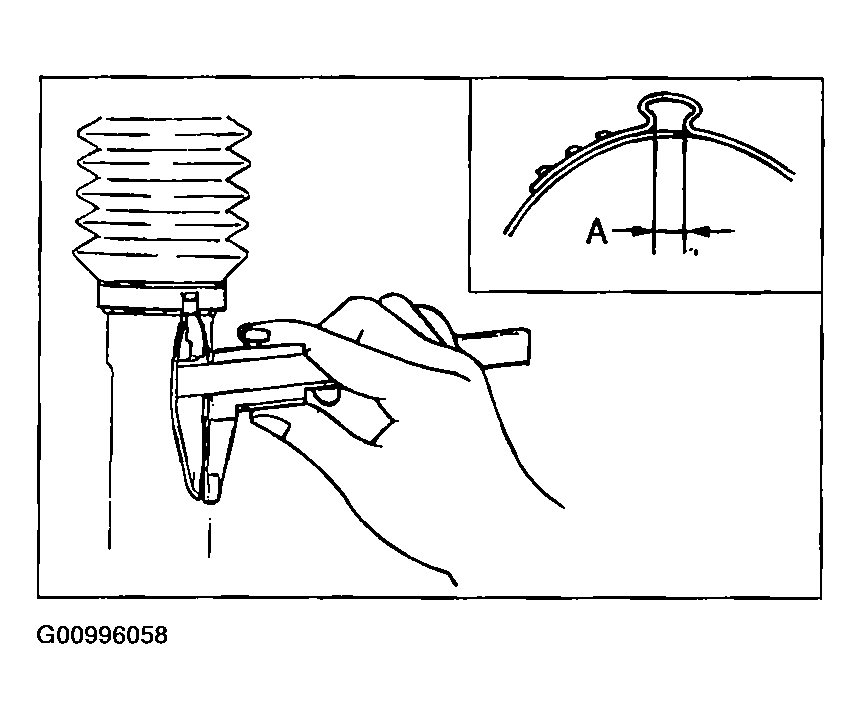 A

G00996058