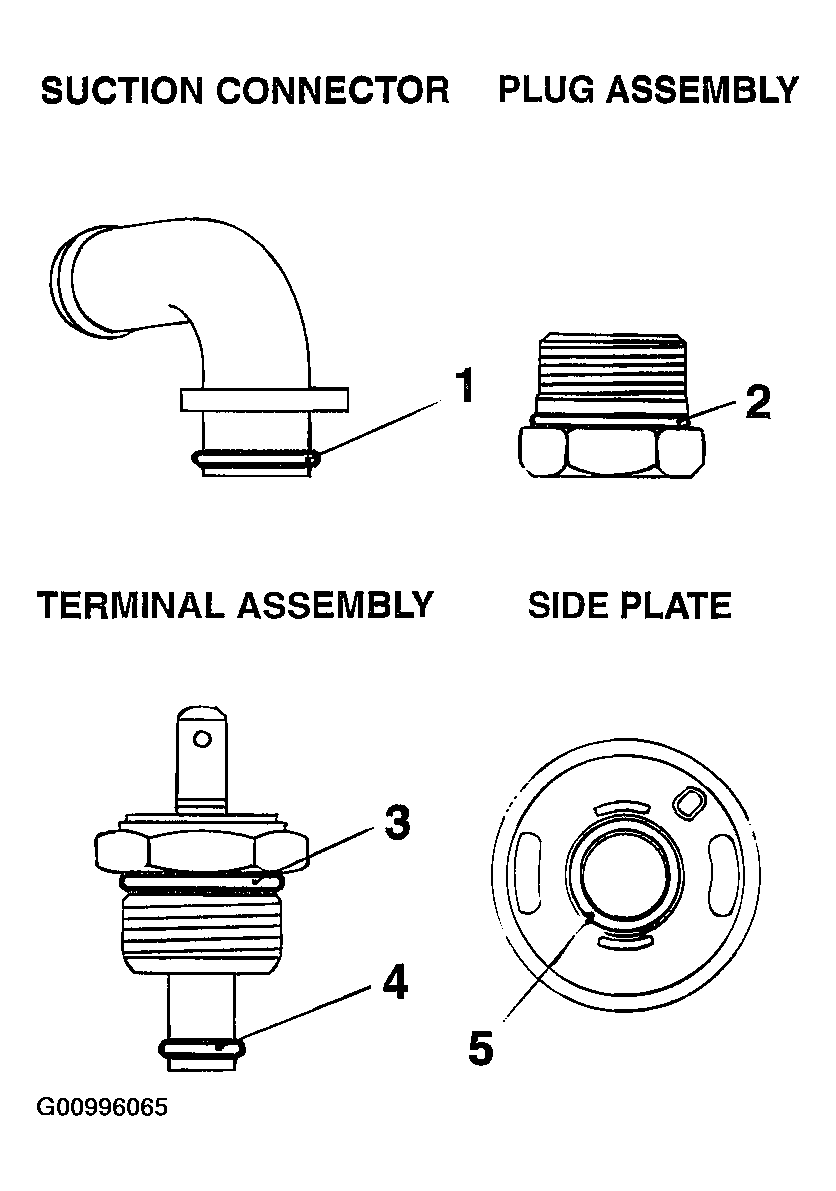 SUCTION CONNECTOR

PLUG ASSEMBLY

1

2

TERMINAL ASSEMBLY

SIDE PLATE

3

4

5

G00996065