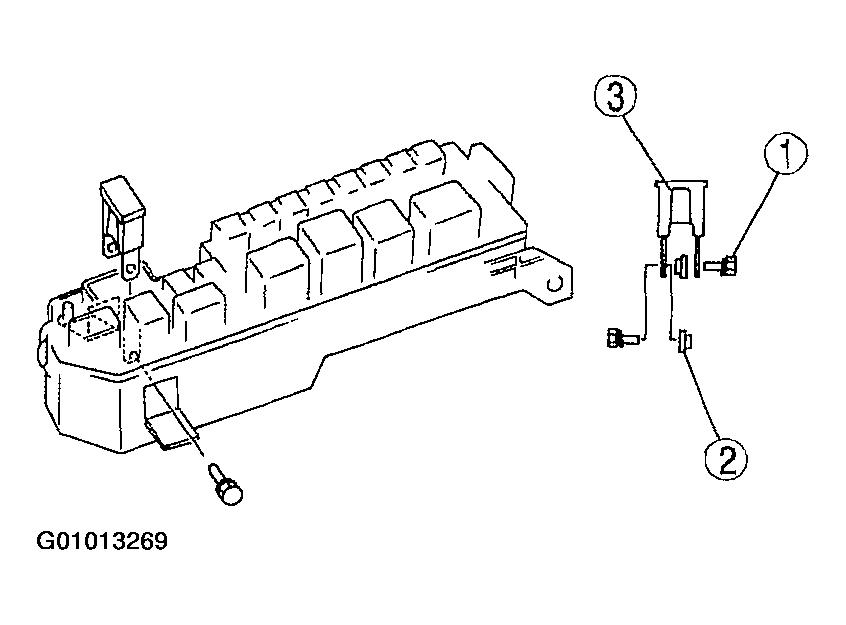 3
1
2
G01013269