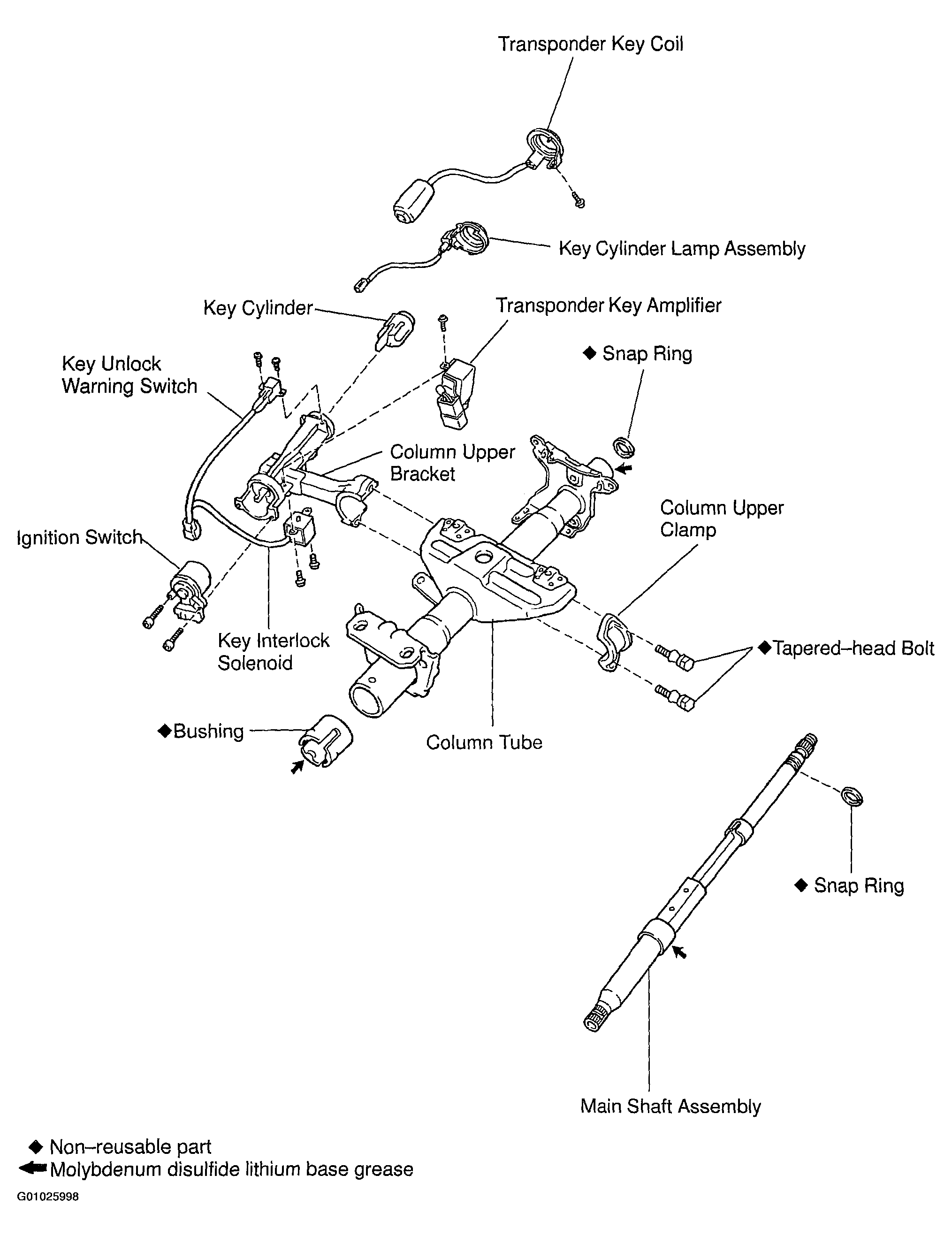 Transponder Key Coil

Key Cylinder Lamp Assembly

Key Cylinder

Transponder Key Amplifier

◆ Snap Ring

Key Unlock Warning Switch

Column Upper Bracket

Column Upper Clamp

Ignition Switch

Key Interlock Solenoid

◆Tapered–head Bolt

◆Bushing

Column Tube

◆ Snap Ring

Main Shaft Assembly

◆ Non–reusable part
Molybdenum disulfide lithium base grease

G01025998