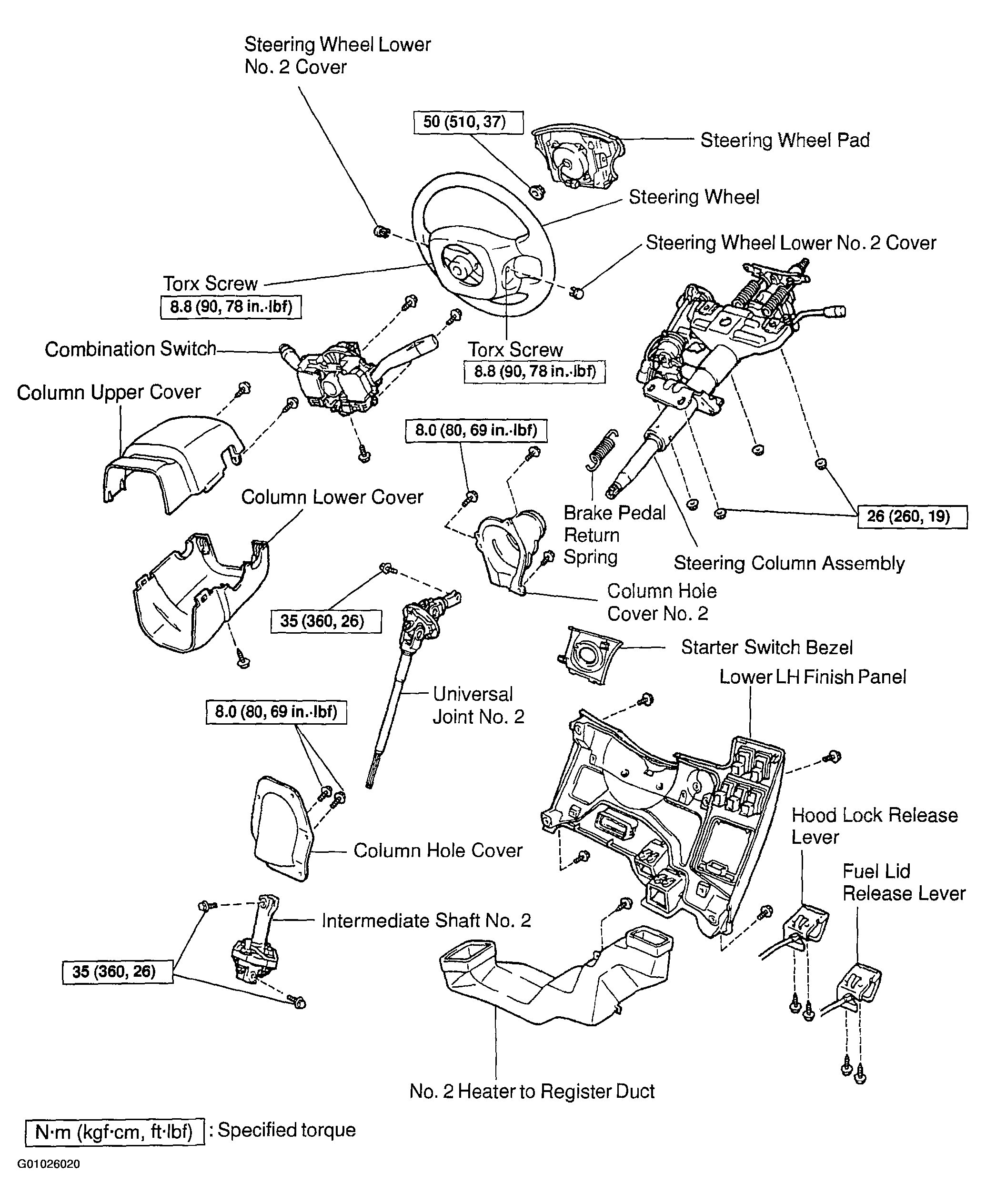 Steering Wheel Lower No. 2 Cover

50 (510, 37)

Steering Wheel Pad

Steering Wheel

Steering Wheel Lower No. 2 Cover

Torx Screw

8.8 (90, 78 in.·lbf)

Combination Switch

Torx Screw

8.8 (90, 78 in.·lbf)

Column Upper Cover

8.0 (80, 69 in.·lbf)

Column Lower Cover

Brake Pedal Return Spring

26 (260, 19)

Steering Column Assembly

Column Hole Cover No. 2

35 (360, 26)

Starter Switch Bezel

Lower LH Finish Panel

Universal Joint No. 2

8.0 (80, 69 in.·lbf)

Hood Lock Release Lever

Column Hole Cover

Fuel Lid Release Lever

Intermediate Shaft No. 2

35 (360, 26)

No. 2 Heater to Register Duct

N·m (kgf·cm, ft·lbf) : Specified torque

G01026020