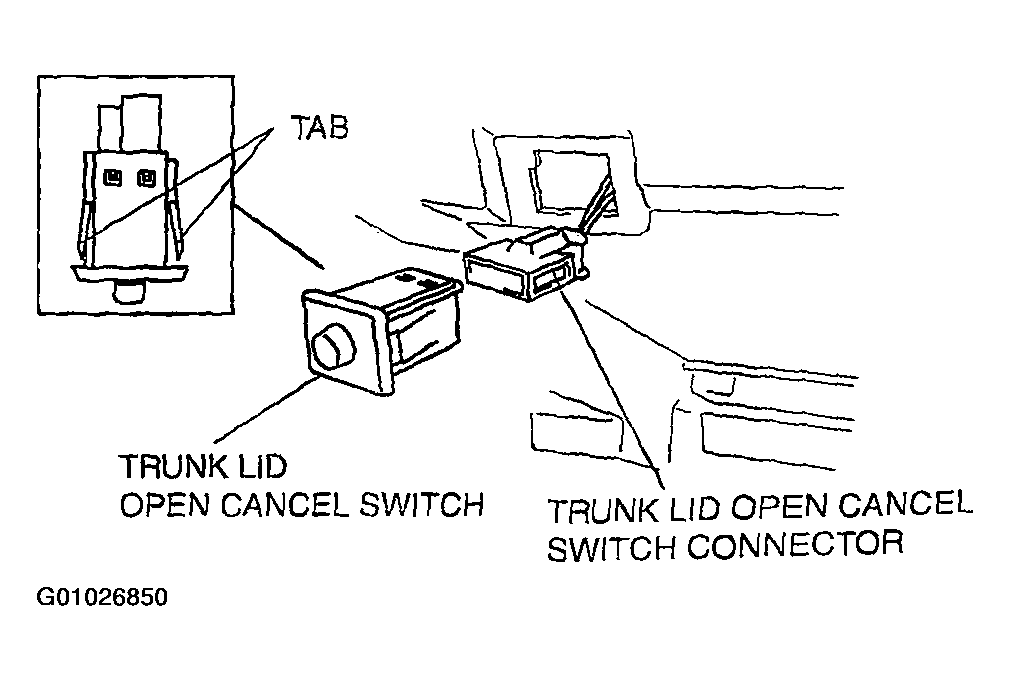 TAB

TRUNK LID
OPEN CANCEL SWITCH

TRUNK LID OPEN CANCEL
SWITCH CONNECTOR

G01026850