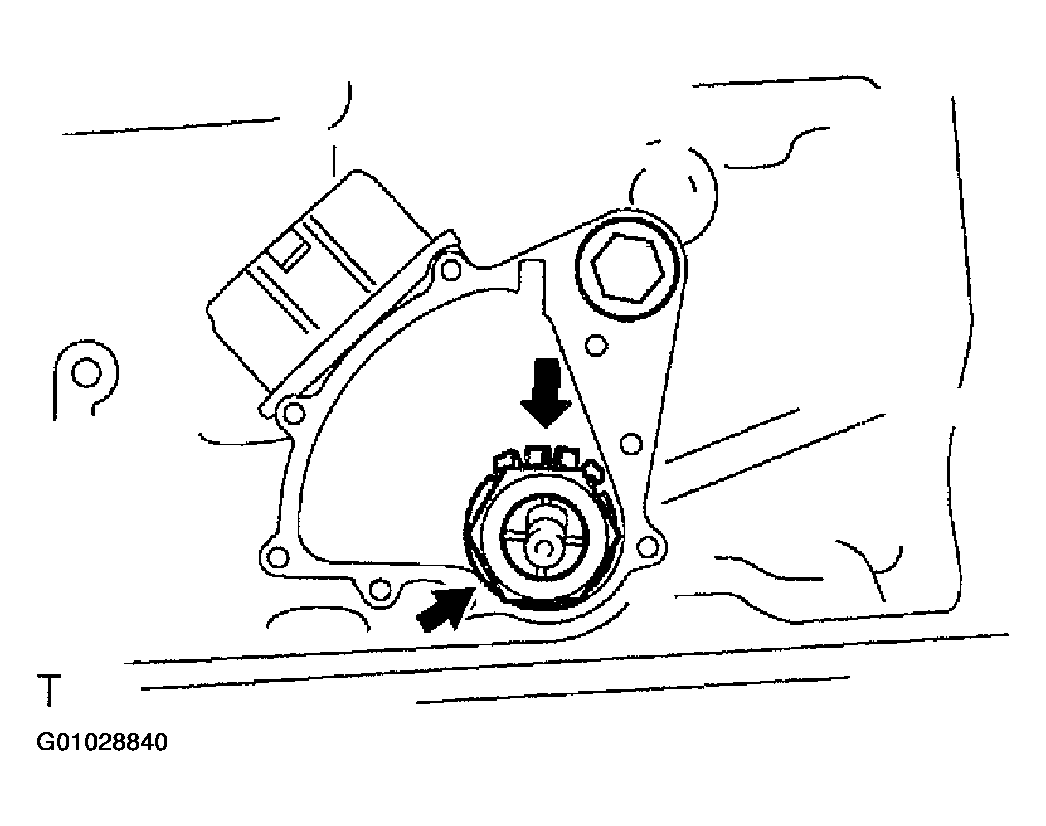 T

G01028840