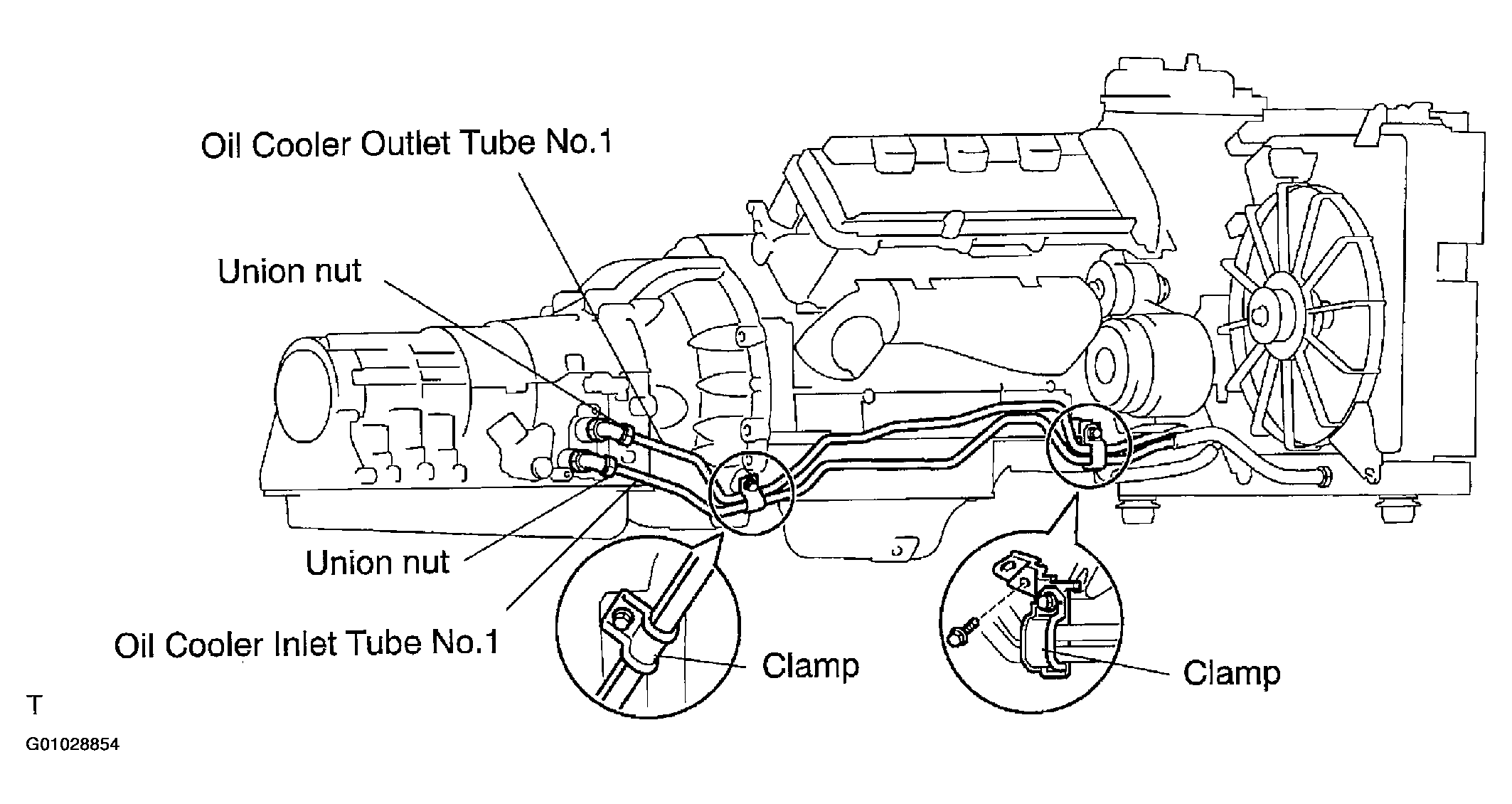 Oil Cooler Outlet Tube No.1

Union nut

Union nut

Oil Cooler Inlet Tube No.1

Clamp

Clamp

T

G01028854