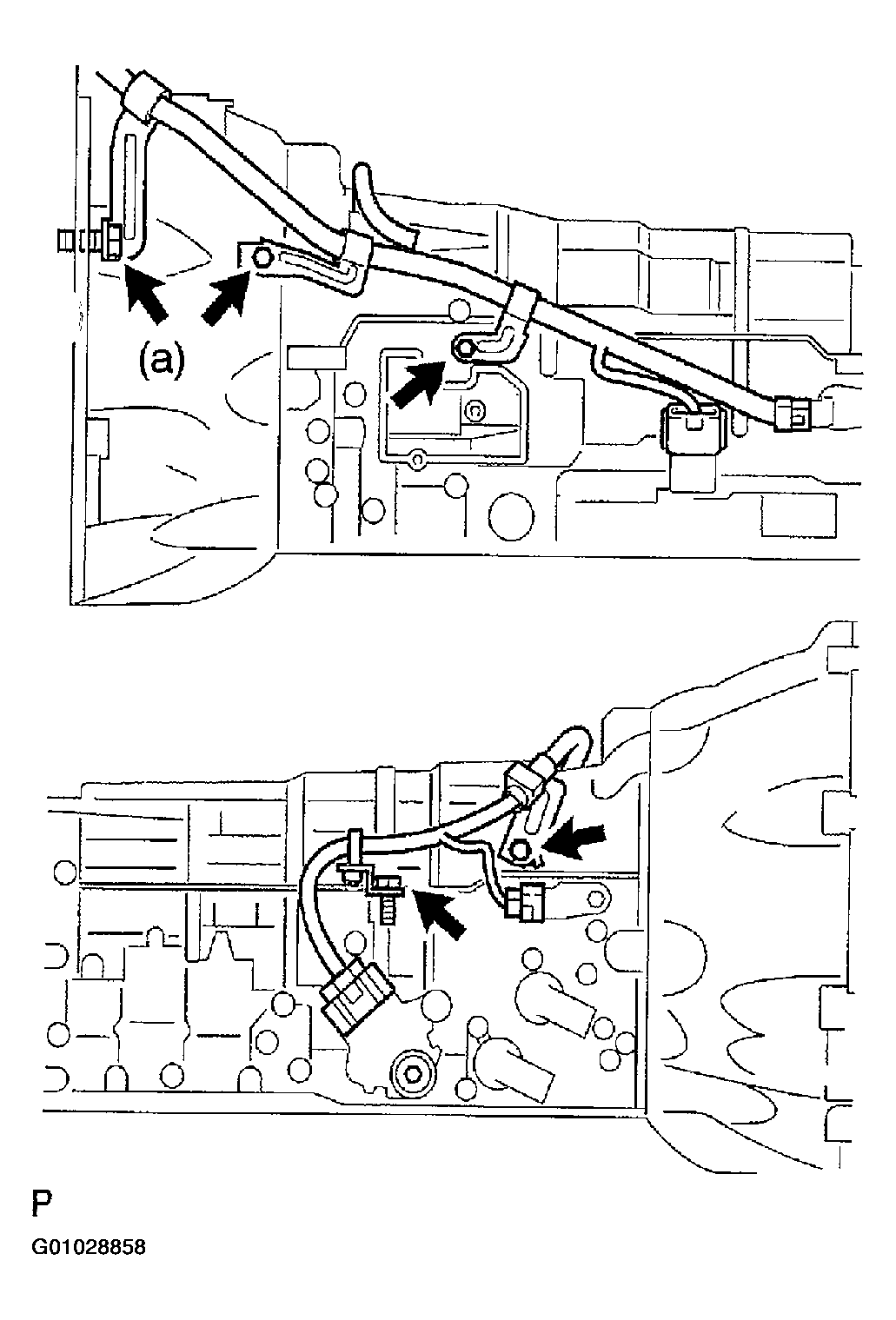 (a)

P

G01028858