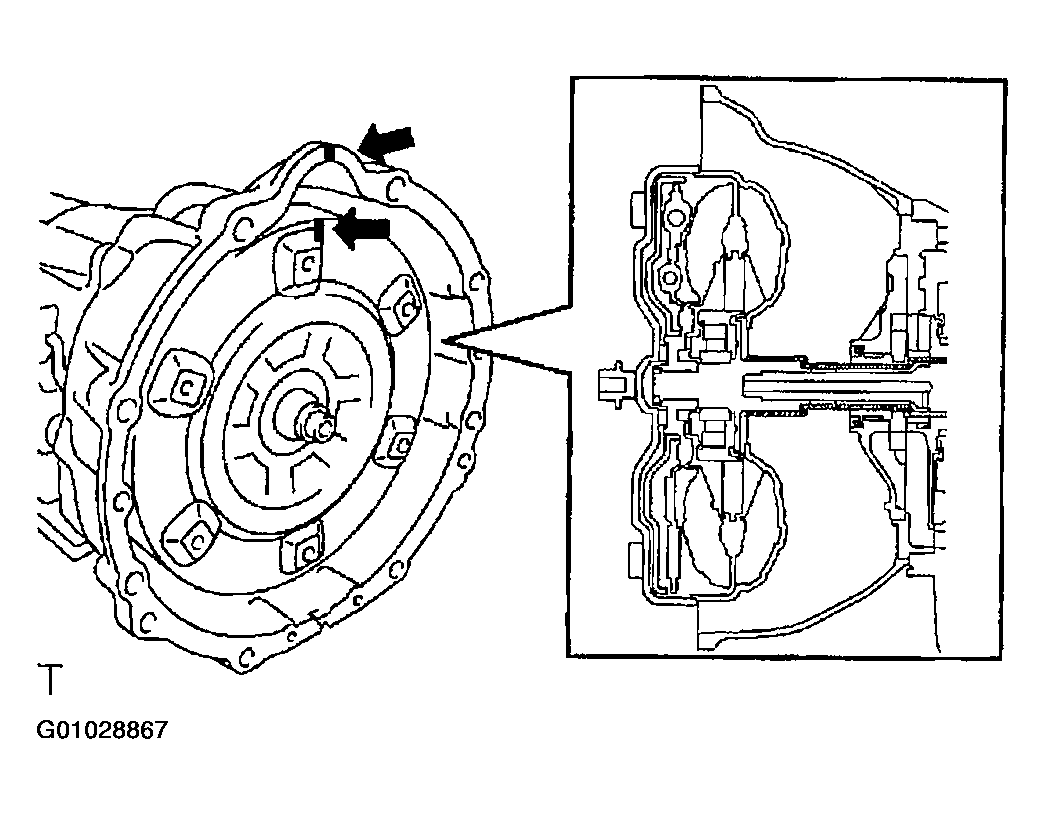 T

G01028867