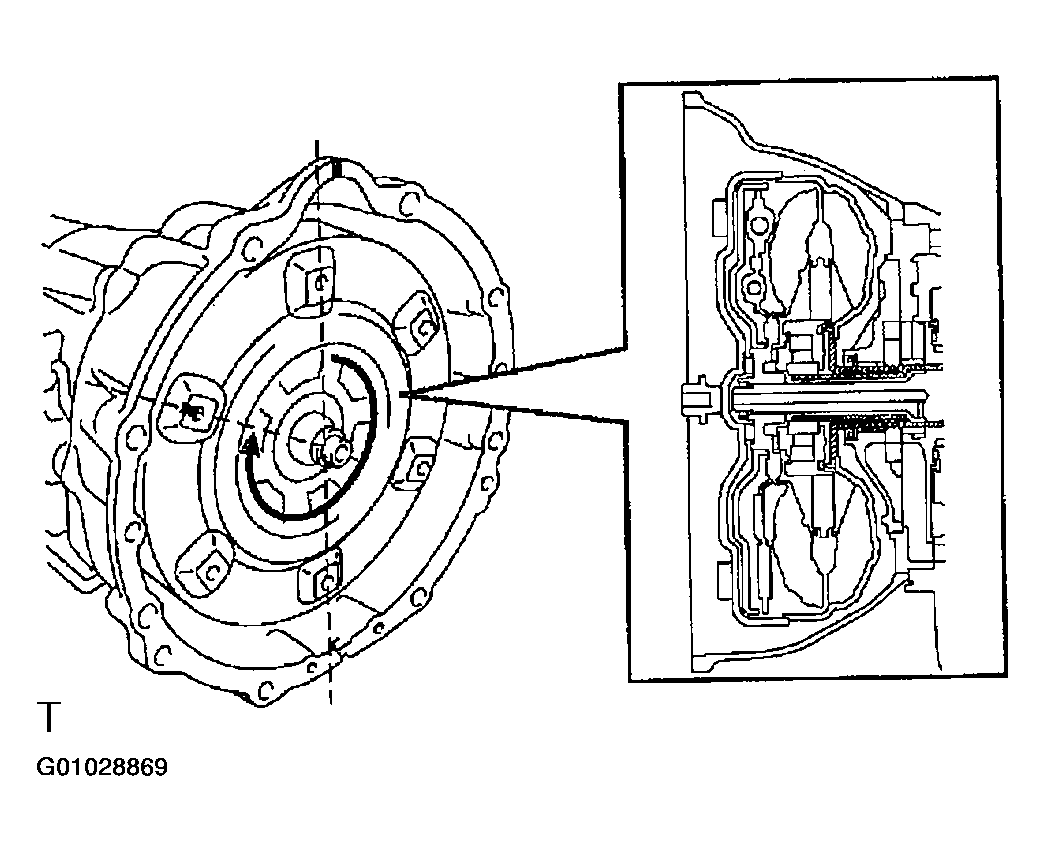 T

G01028869