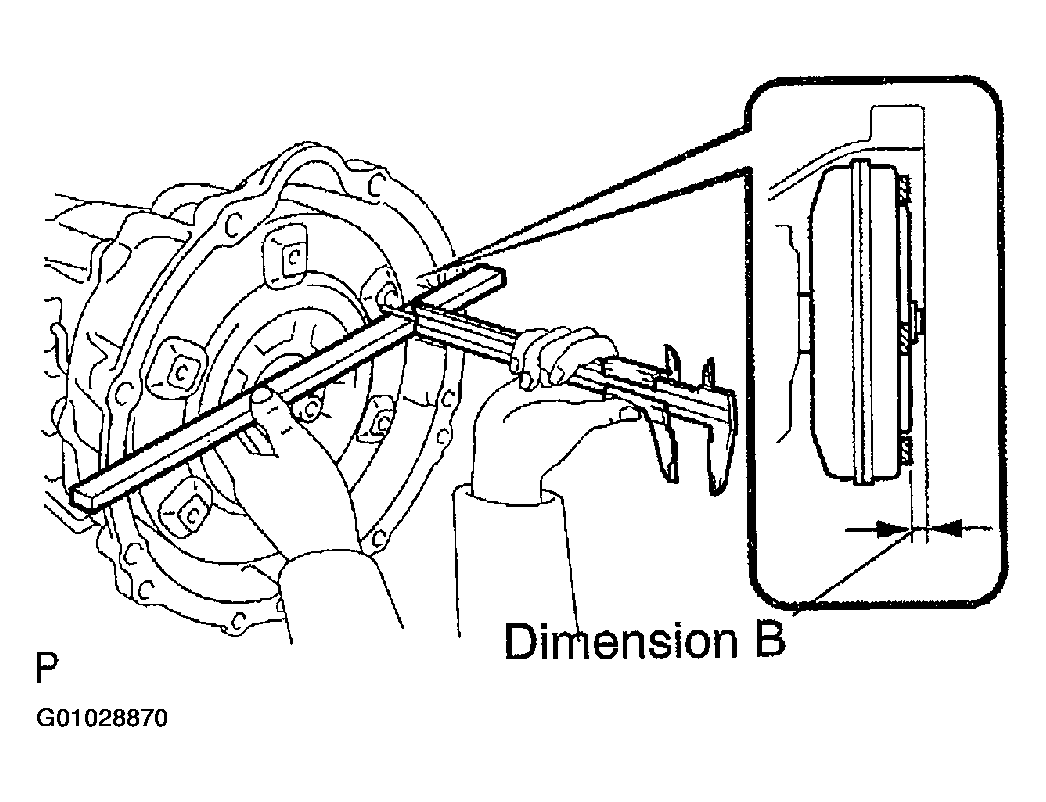 Dimension B

P

G01028870