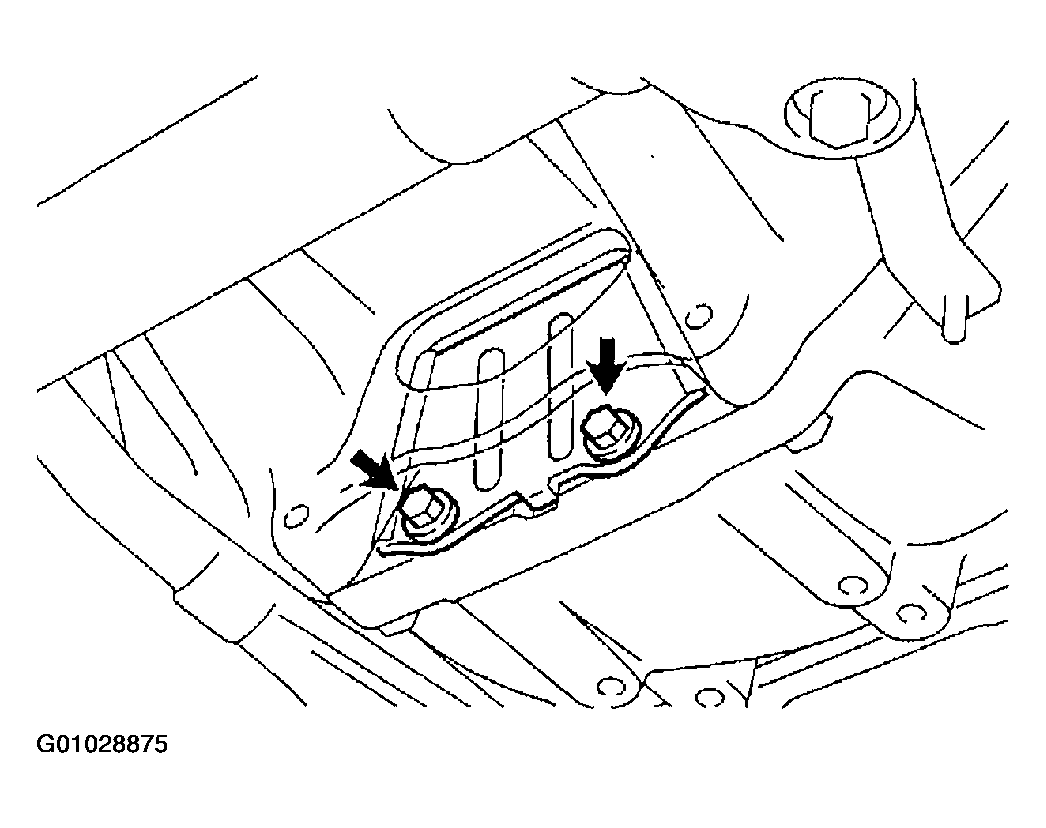 G01028875