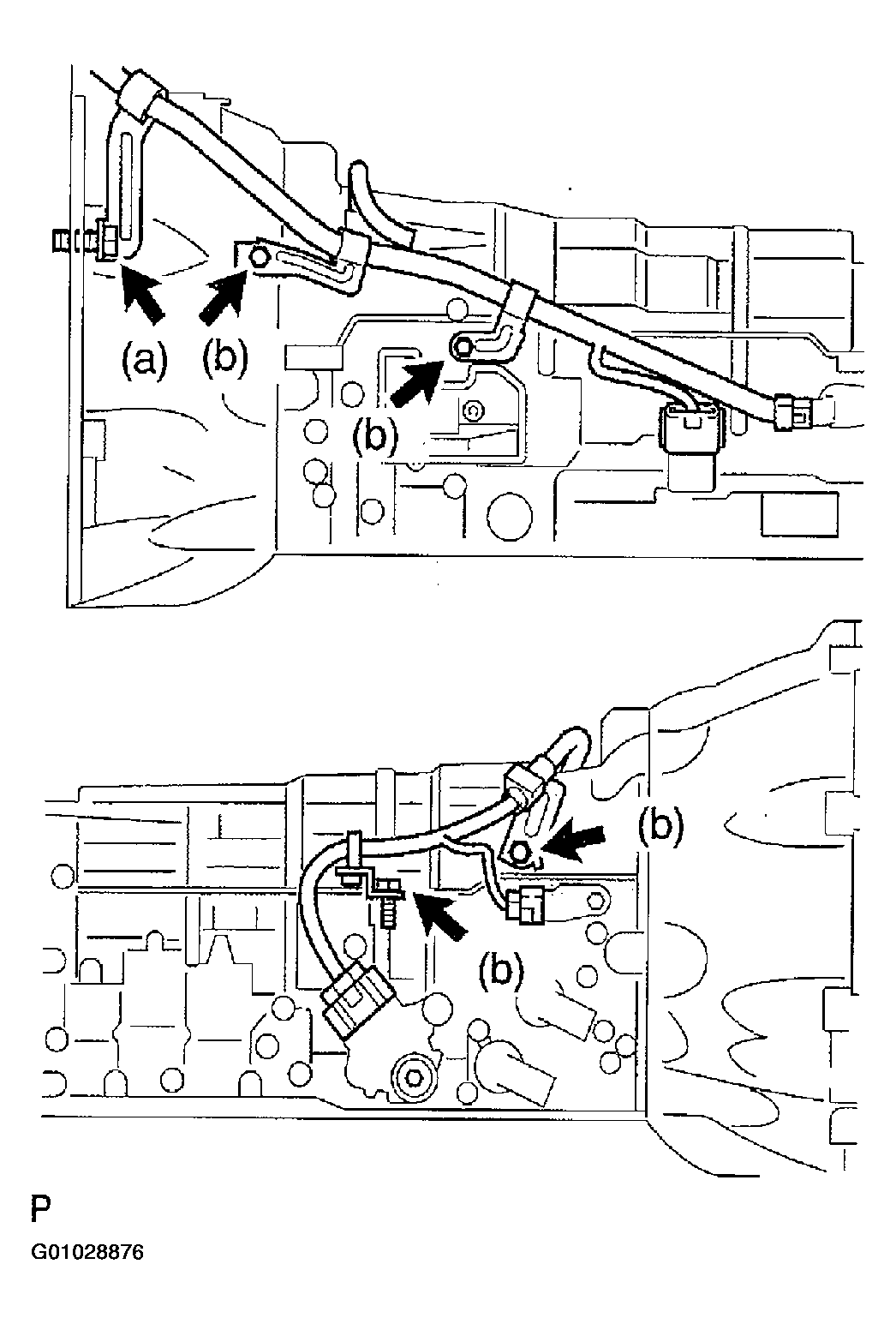 (a) (b)

(b)

(b)

(b)

P

G01028876