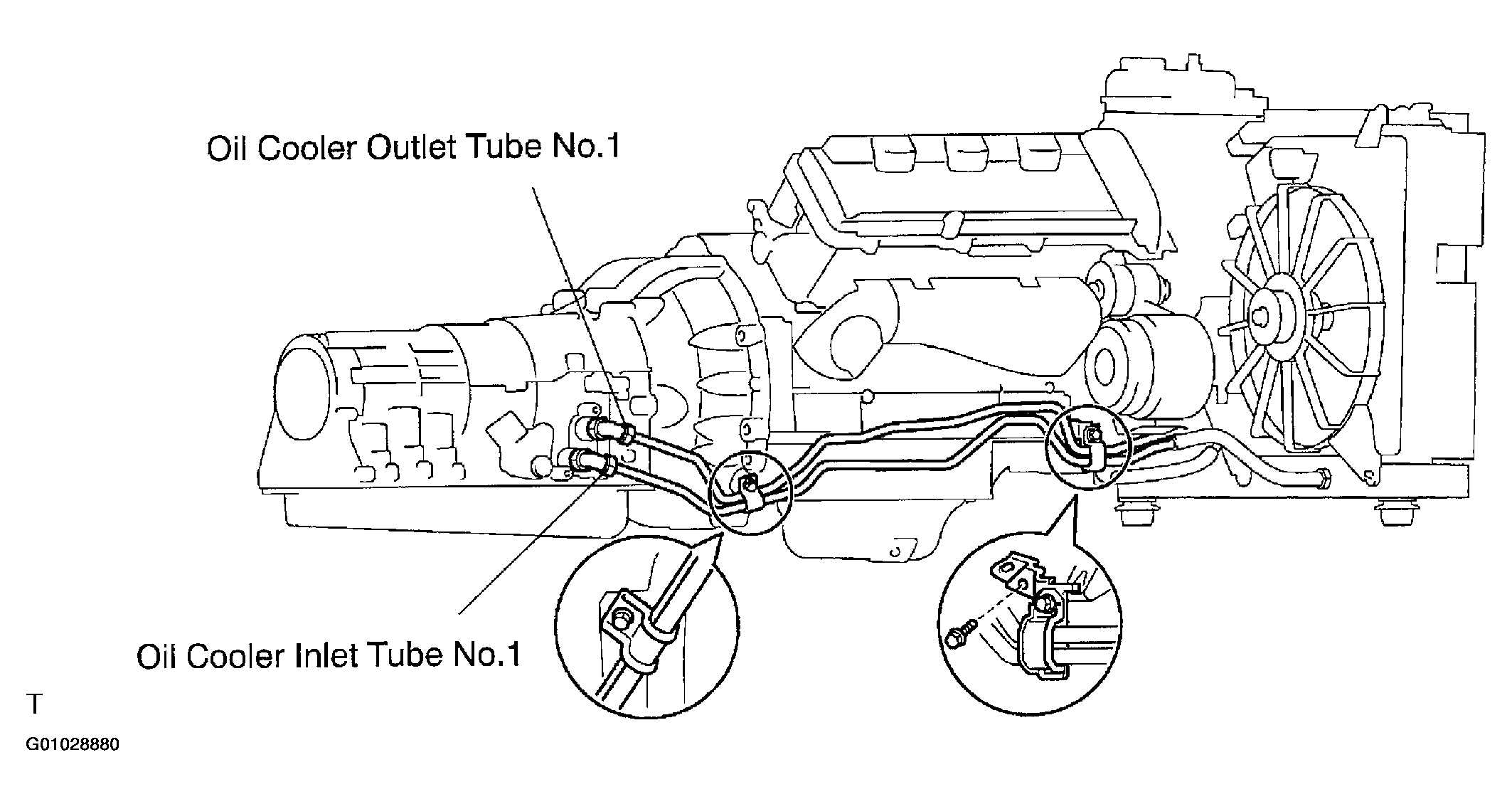 Oil Cooler Outlet Tube No.1

Oil Cooler Inlet Tube No.1

T

G01028880