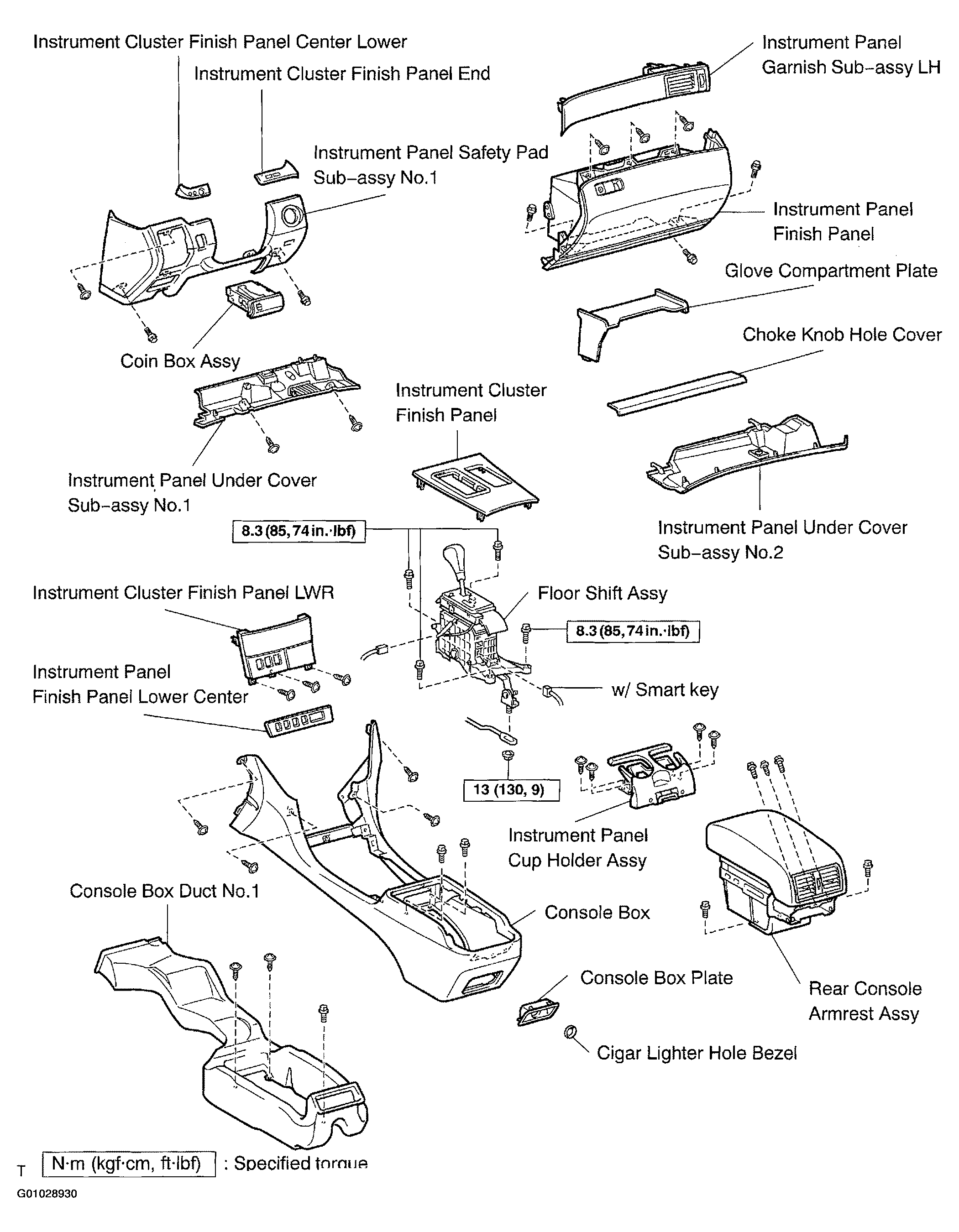 Instrument Cluster Finish Panel Center Lower

Instrument Cluster Finish Panel End

Instrument Panel Garnish Sub-assy LH

Instrument Panel Safety Pad Sub-assy No.1

Instrument Panel Finish Panel

Glove Compartment Plate

Choke Knob Hole Cover

Coin Box Assy

Instrument Cluster Finish Panel

Instrument Panel Under Cover Sub-assy No.1

Instrument Panel Under Cover Sub-assy No.2

8.3 (85, 74 in.·lbf)

Instrument Cluster Finish Panel LWR

Floor Shift Assy

8.3 (85, 74 in.·lbf)

Instrument Panel Finish Panel Lower Center

w/ Smart key

13 (130, 9)

Instrument Panel Cup Holder Assy

Console Box Duct No.1

Console Box

Console Box Plate

Rear Console Armrest Assy

Cigar Lighter Hole Bezel

T N·m (kgf·cm, ft·lbf) : Specified torque

G01028930