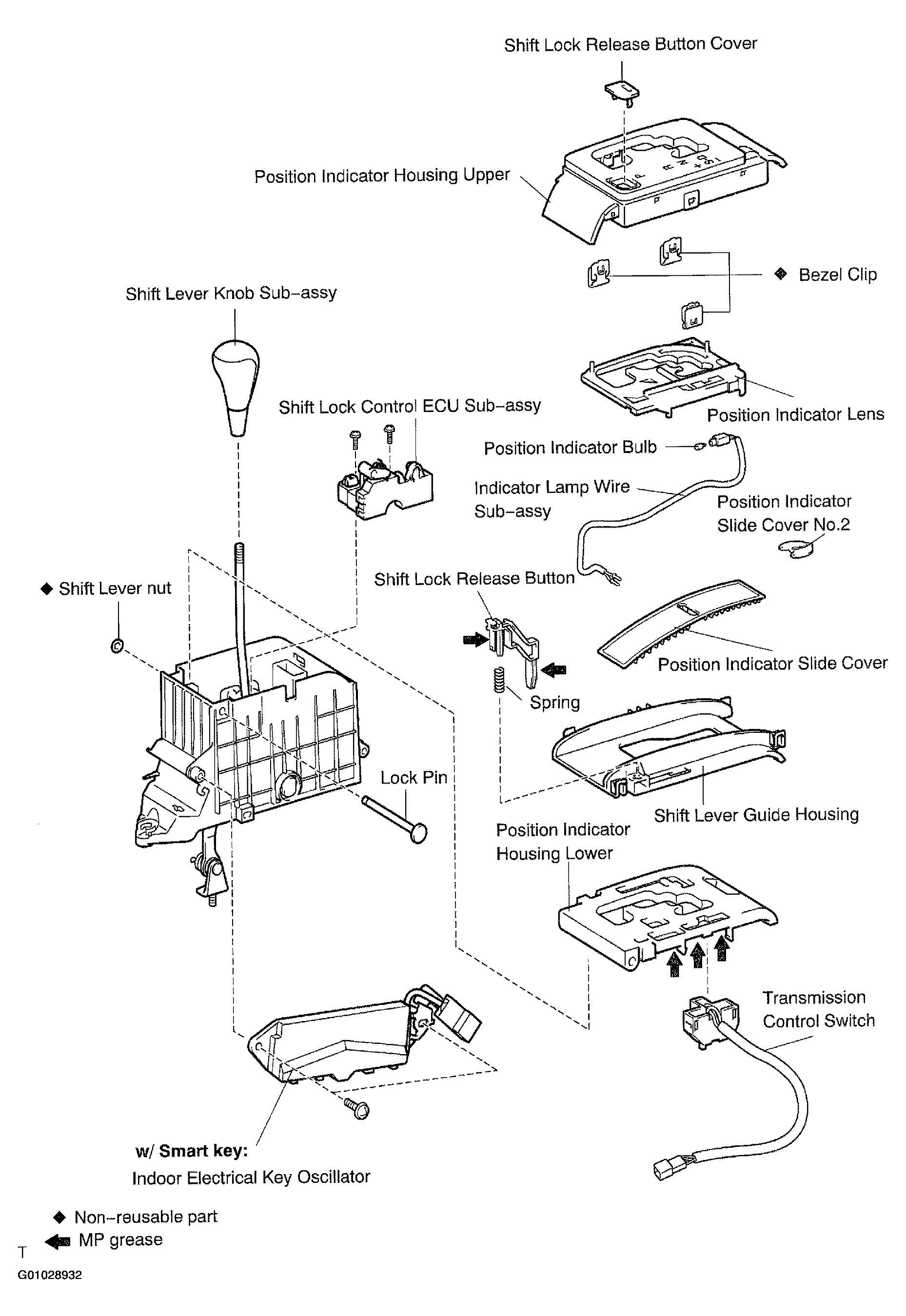 Shift Lock Release Button Cover

Position Indicator Housing Upper

◆ Bezel Clip

Shift Lever Knob Sub-assy

Shift Lock Control ECU Sub-assy

Position Indicator Lens

Position Indicator Bulb

Indicator Lamp Wire Sub-assy

Position Indicator Slide Cover No.2

◆ Shift Lever nut

Shift Lock Release Button

Position Indicator Slide Cover

Spring

Lock Pin

Shift Lever Guide Housing

Position Indicator Housing Lower

Transmission Control Switch

w/ Smart key:
Indoor Electrical Key Oscillator

◆ Non-reusable part
MP grease

T

G01028932