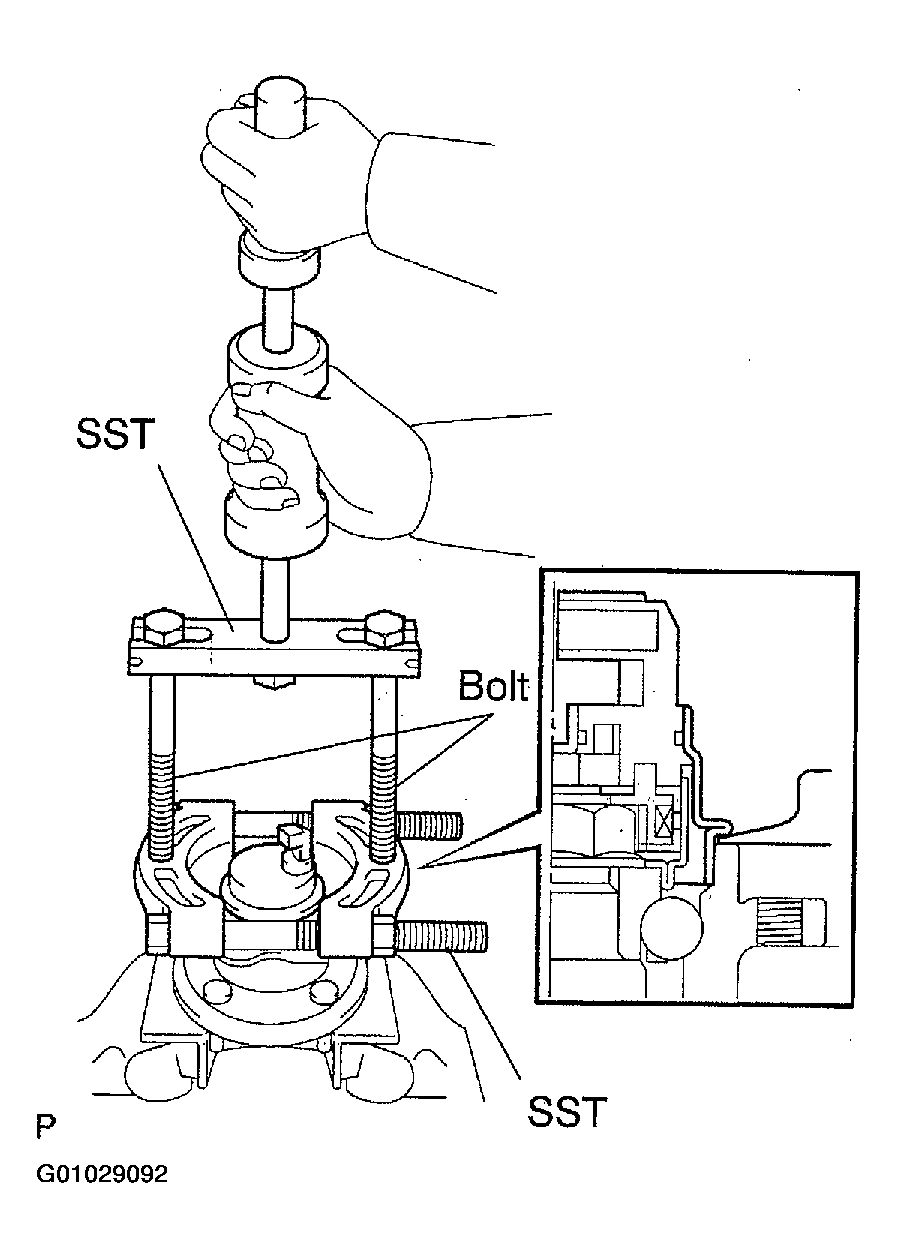 SST

Bolt

SST

P

G01029092