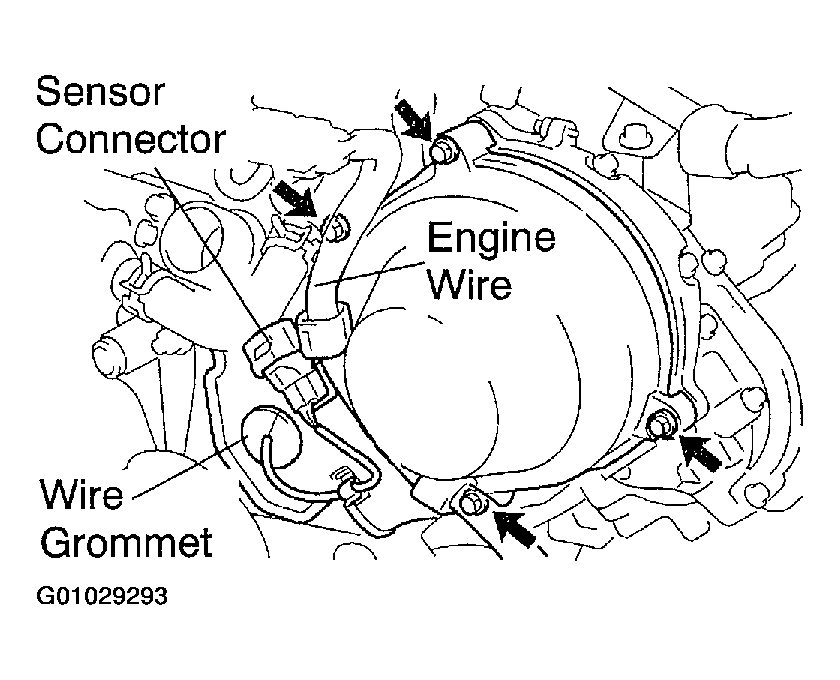 Sensor Connector

Engine Wire

Wire Grommet

G01029293