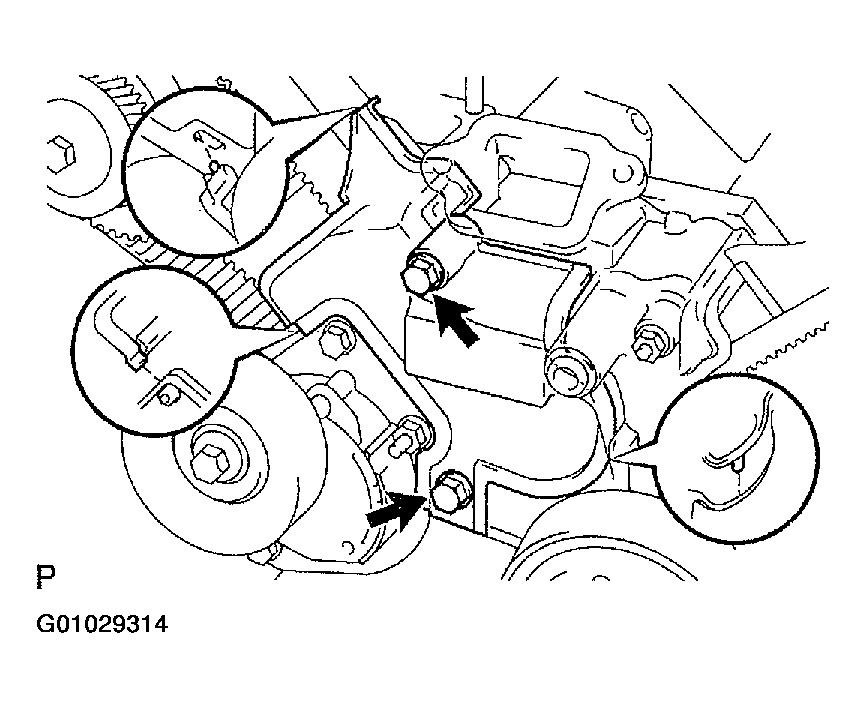 P

G01029314