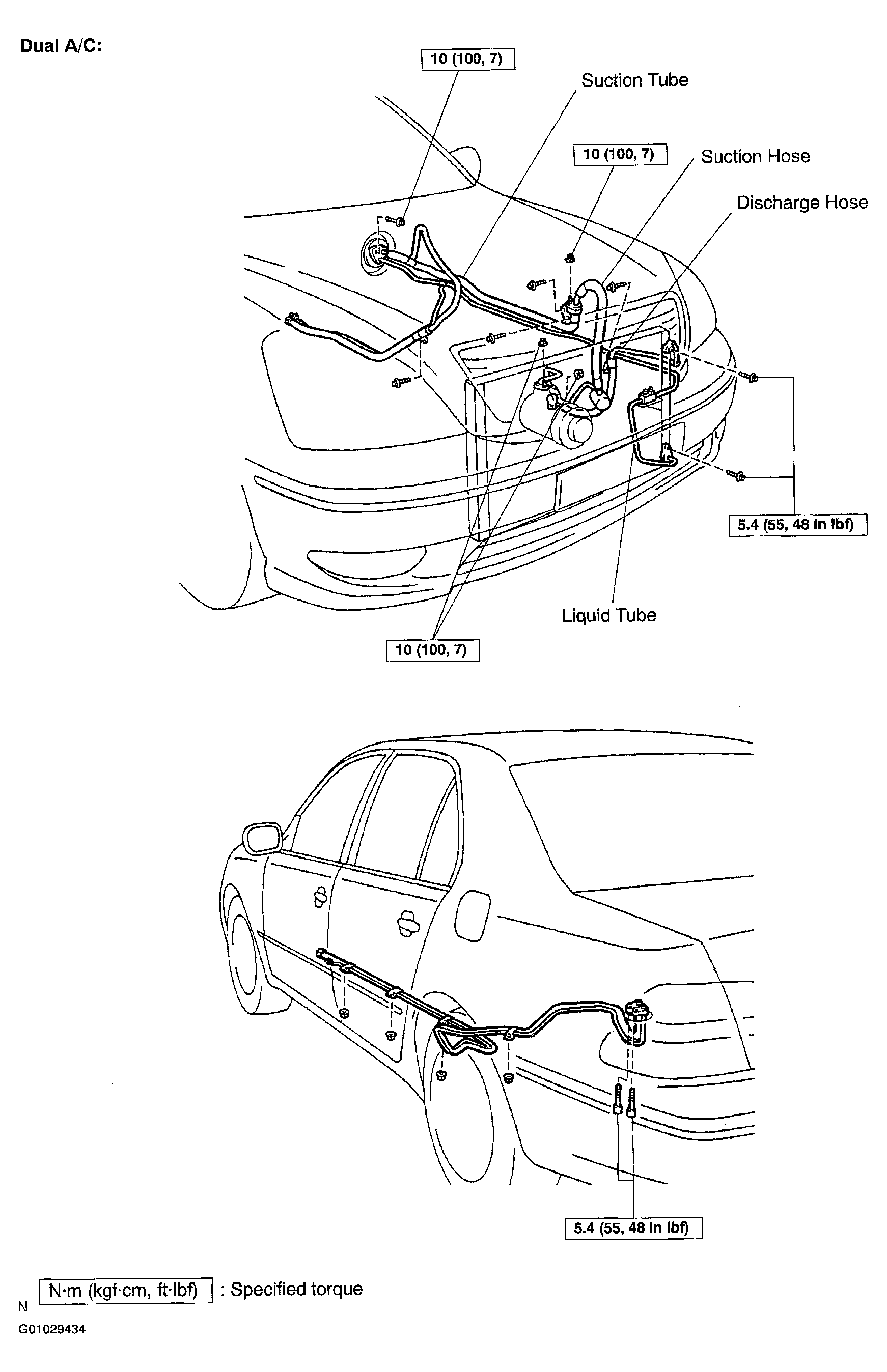 Dual A/C:

10 (100, 7)

Suction Tube

10 (100, 7)

Suction Hose

Discharge Hose

5.4 (55, 48 in lbf)

Liquid Tube

10 (100, 7)

5.4 (55, 48 in lbf)

N·m (kgf·cm, ft·lbf) : Specified torque

N

G01029434