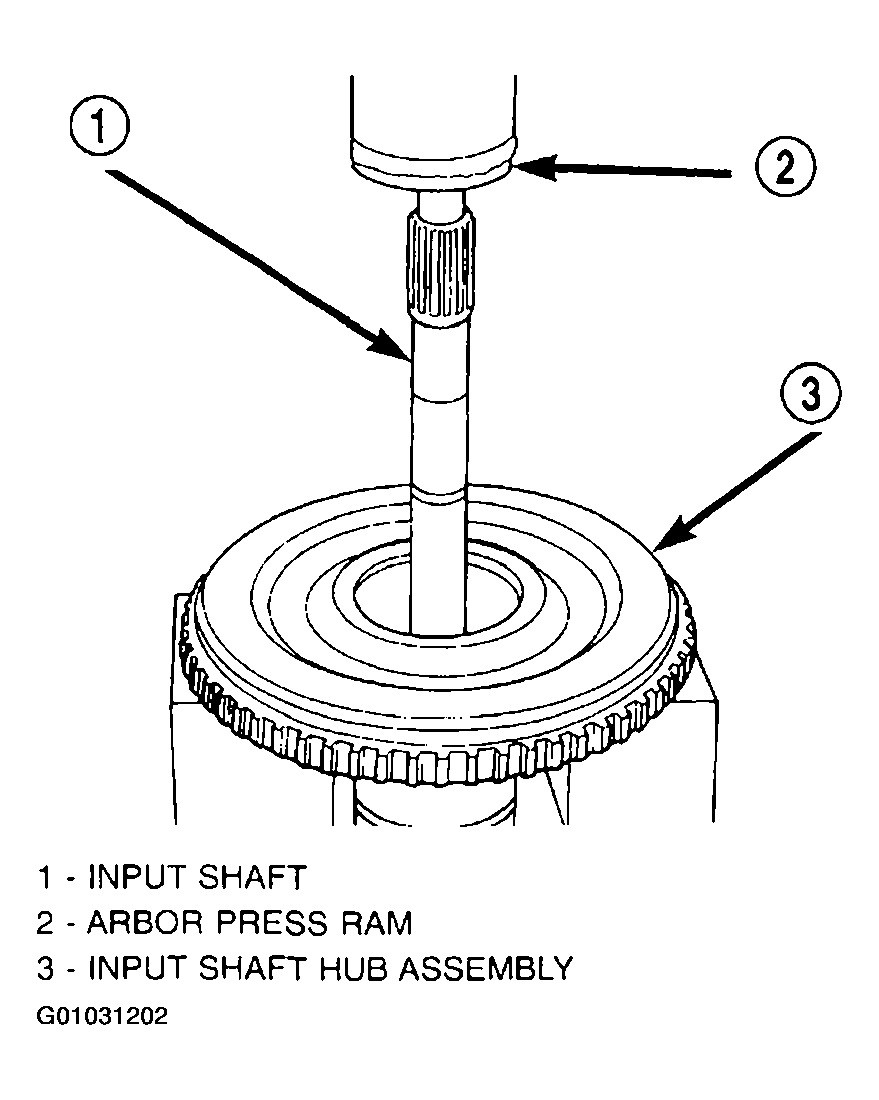 1

2

3

1 - INPUT SHAFT
2 - ARBOR PRESS RAM
3 - INPUT SHAFT HUB ASSEMBLY

G01031202