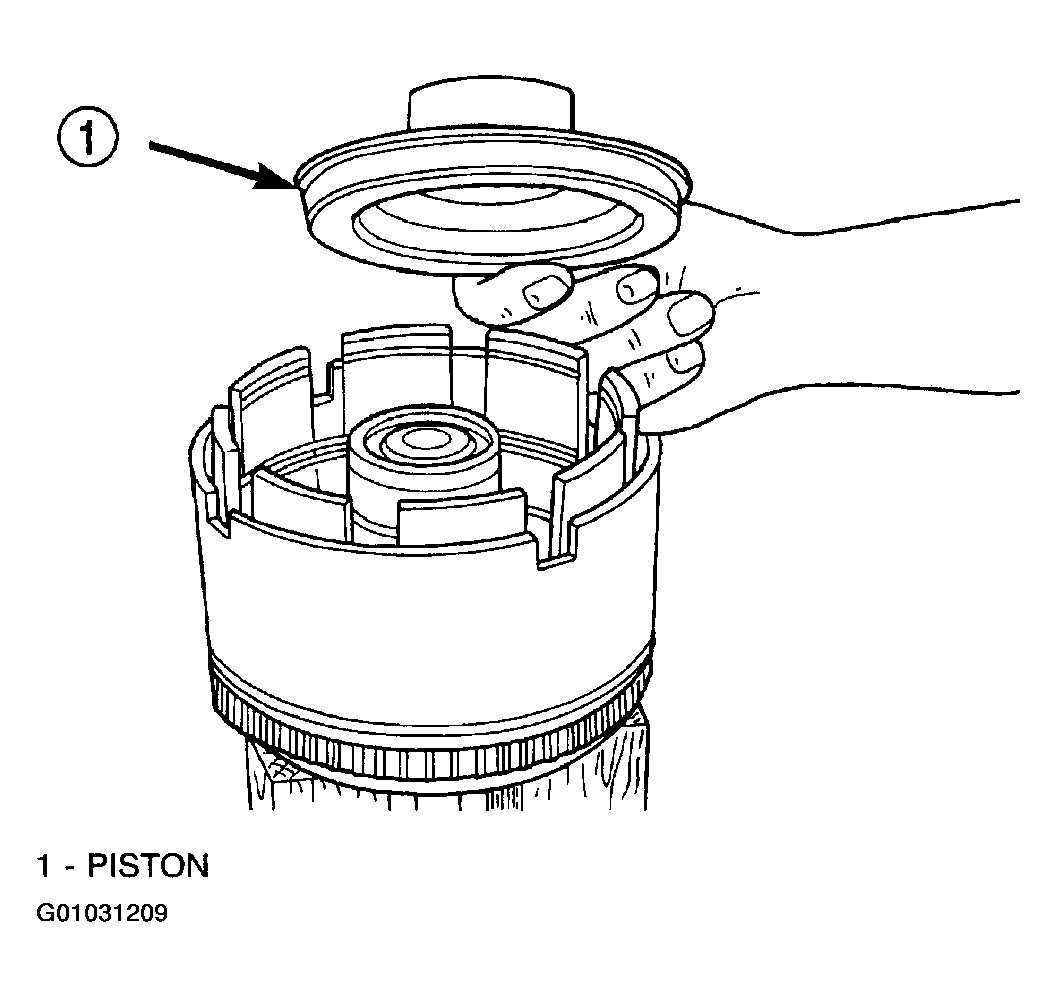 1

1 - PISTON

G01031209