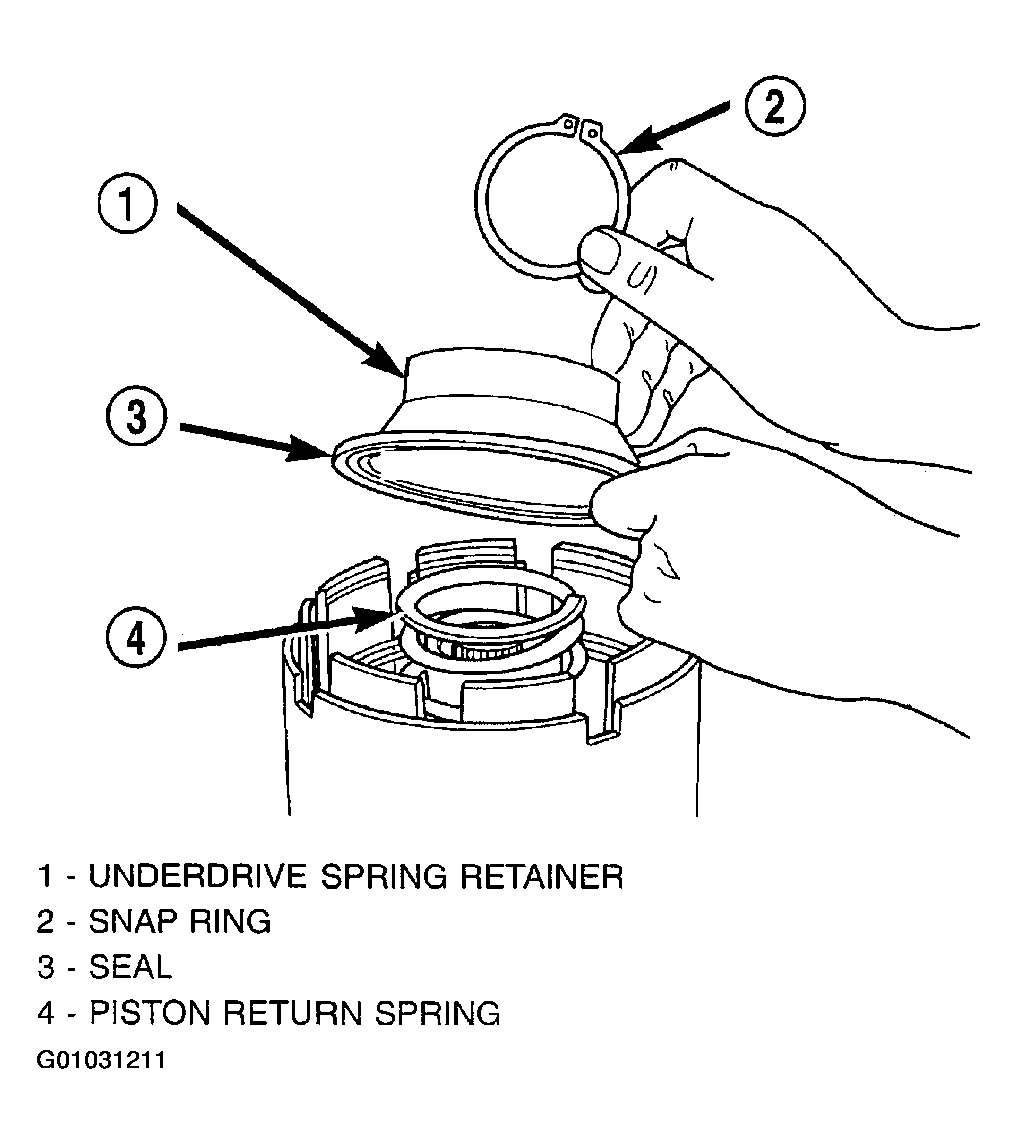 2

1

3

4

1 - UNDERDRIVE SPRING RETAINER
2 - SNAP RING
3 - SEAL
4 - PISTON RETURN SPRING

G01031211