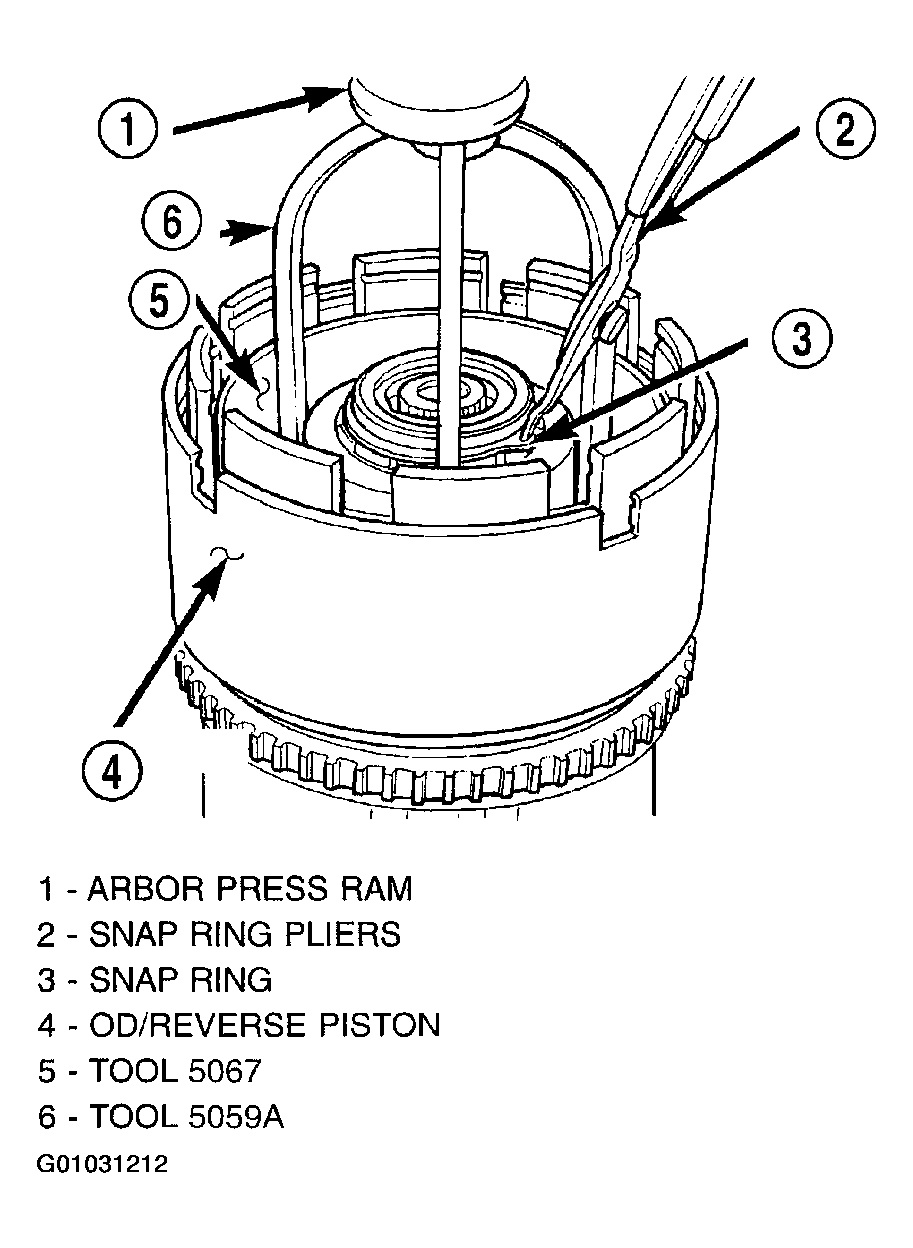 1
2
6
5
3
4

1 - ARBOR PRESS RAM
2 - SNAP RING PLIERS
3 - SNAP RING
4 - OD/REVERSE PISTON
5 - TOOL 5067
6 - TOOL 5059A
G01031212