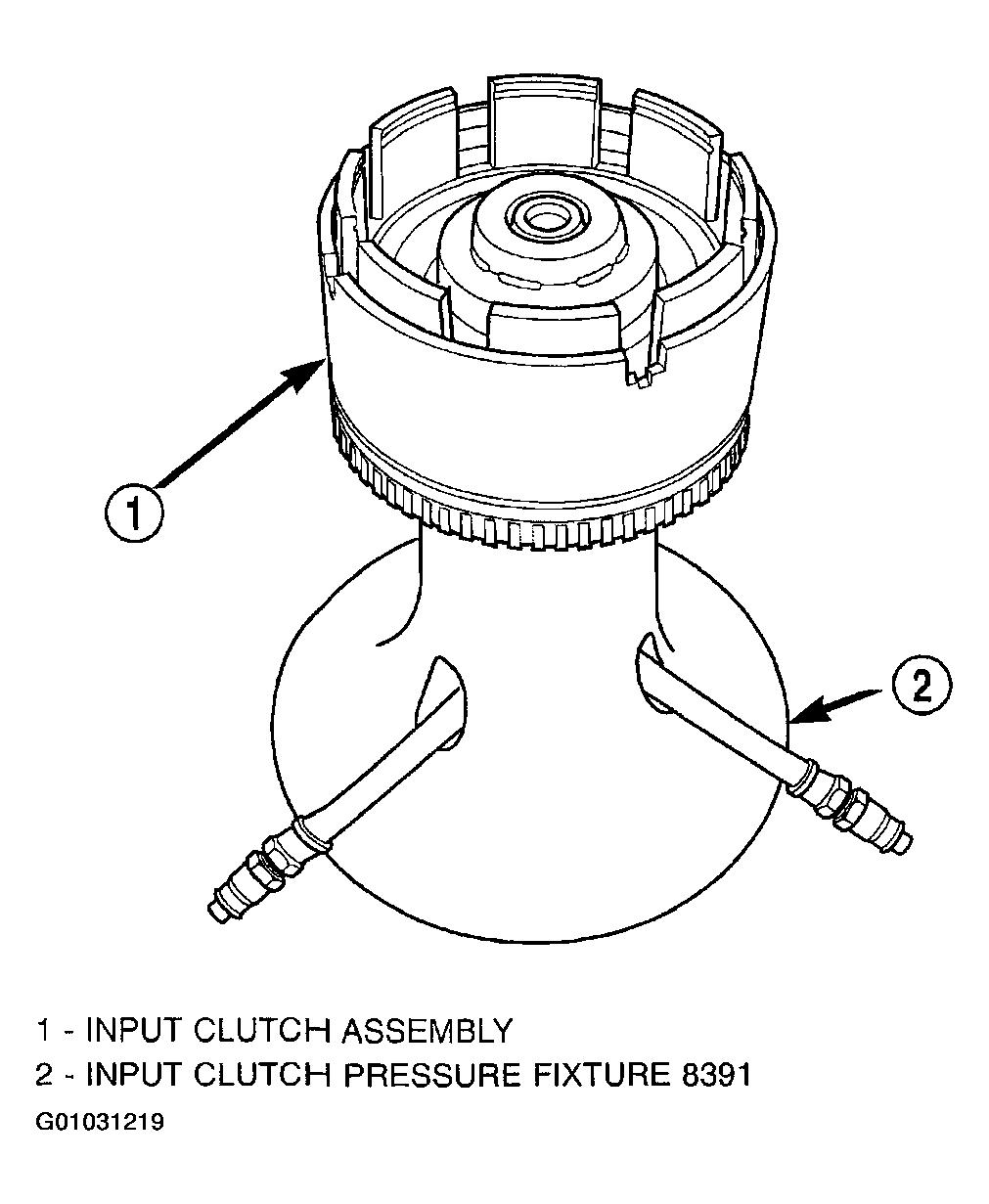 1

2

1 - INPUT CLUTCH ASSEMBLY
2 - INPUT CLUTCH PRESSURE FIXTURE 8391
G01031219