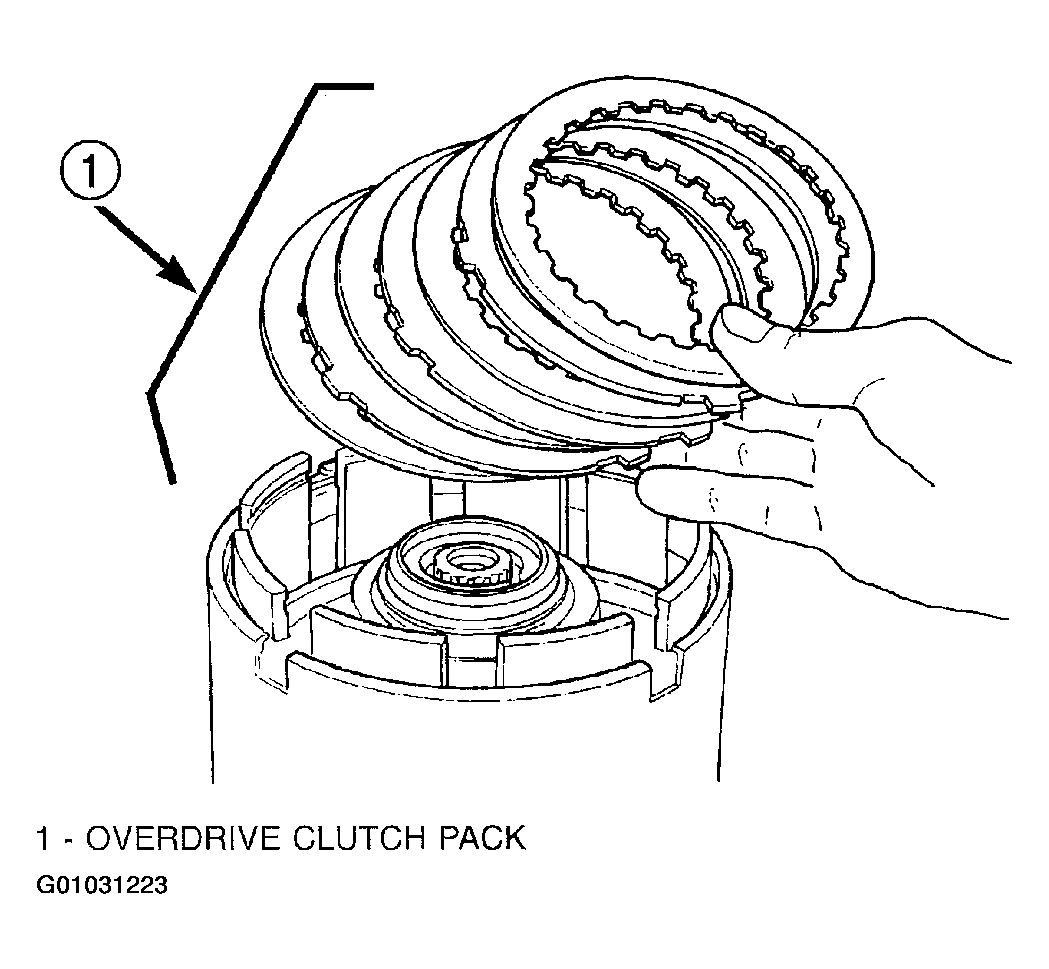 1

1 - OVERDRIVE CLUTCH PACK

G01031223