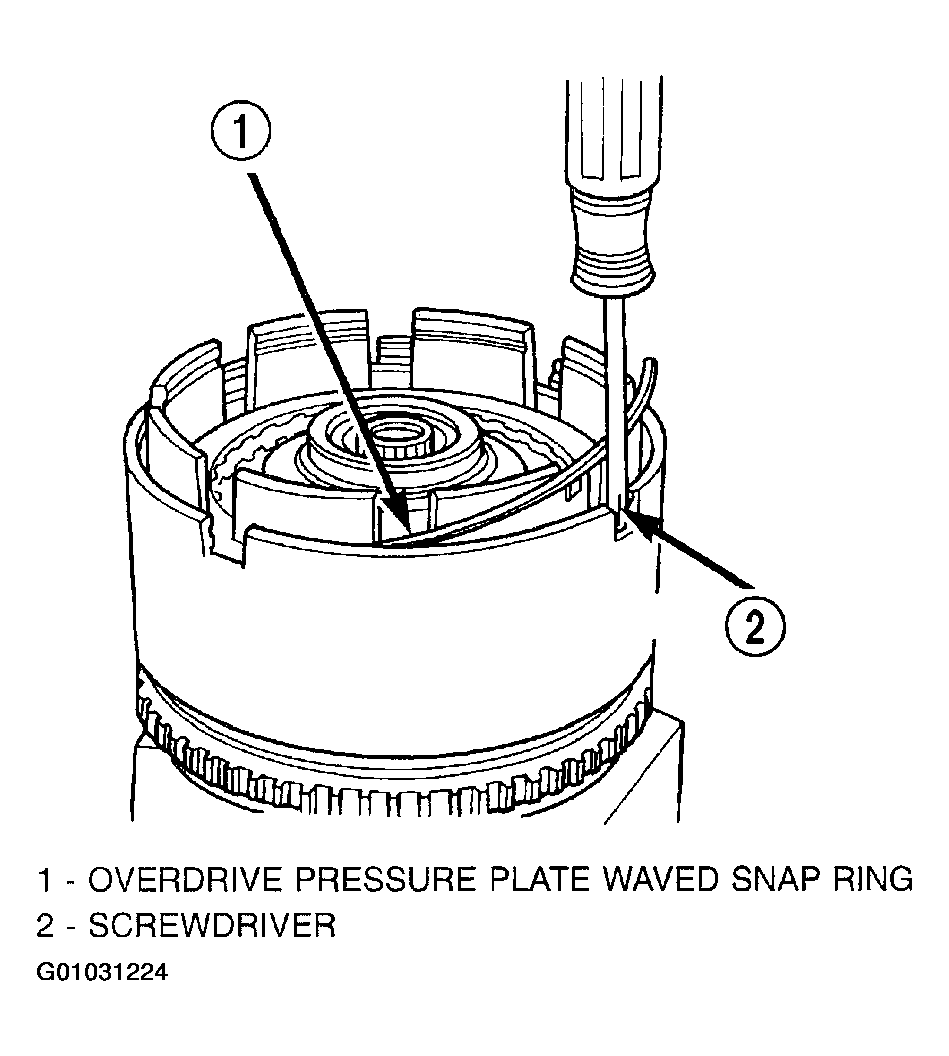 1

2

1 - OVERDRIVE PRESSURE PLATE WAVED SNAP RING
2 - SCREWDRIVER

G01031224