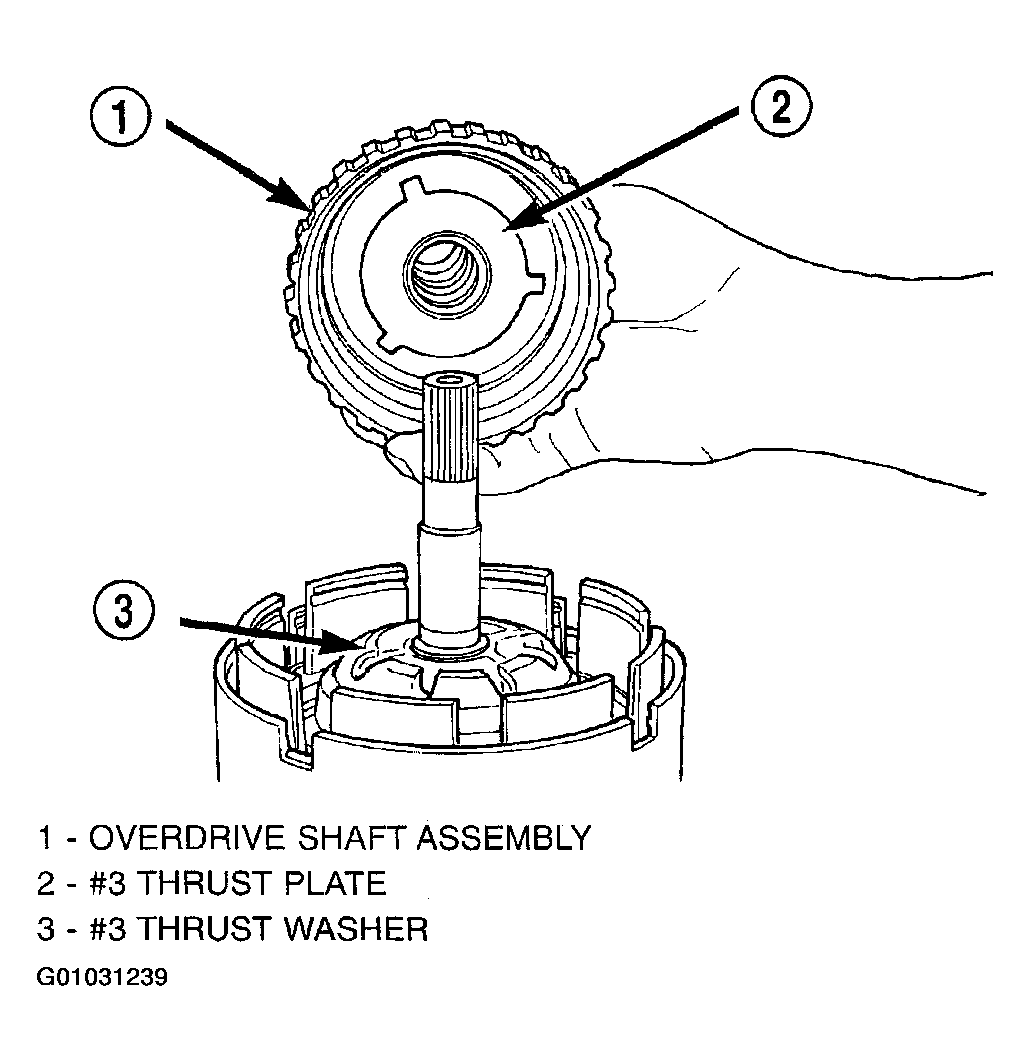 1

2

3

1 - OVERDRIVE SHAFT ASSEMBLY
2 - #3 THRUST PLATE
3 - #3 THRUST WASHER

G01031239