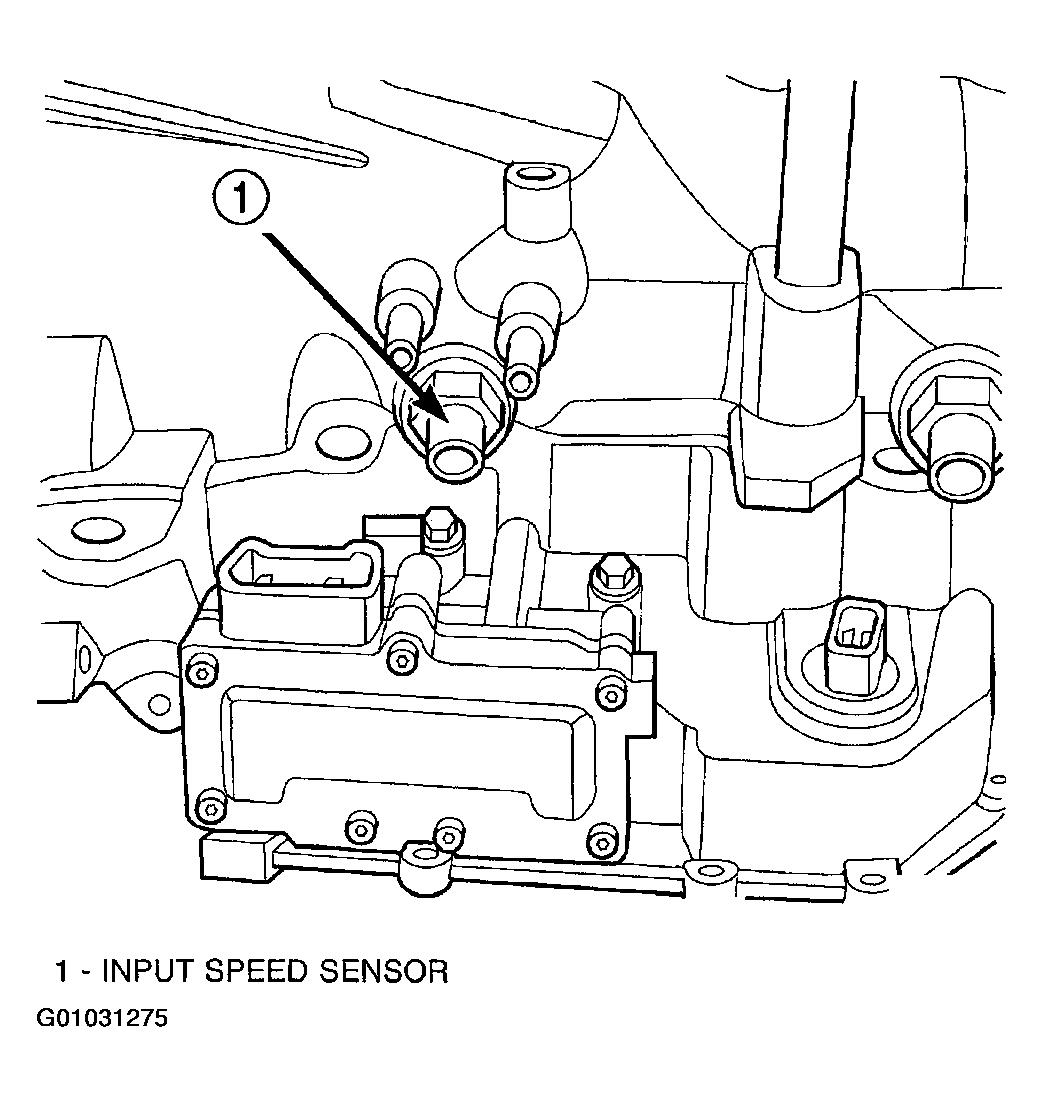 1

1 - INPUT SPEED SENSOR

G01031275