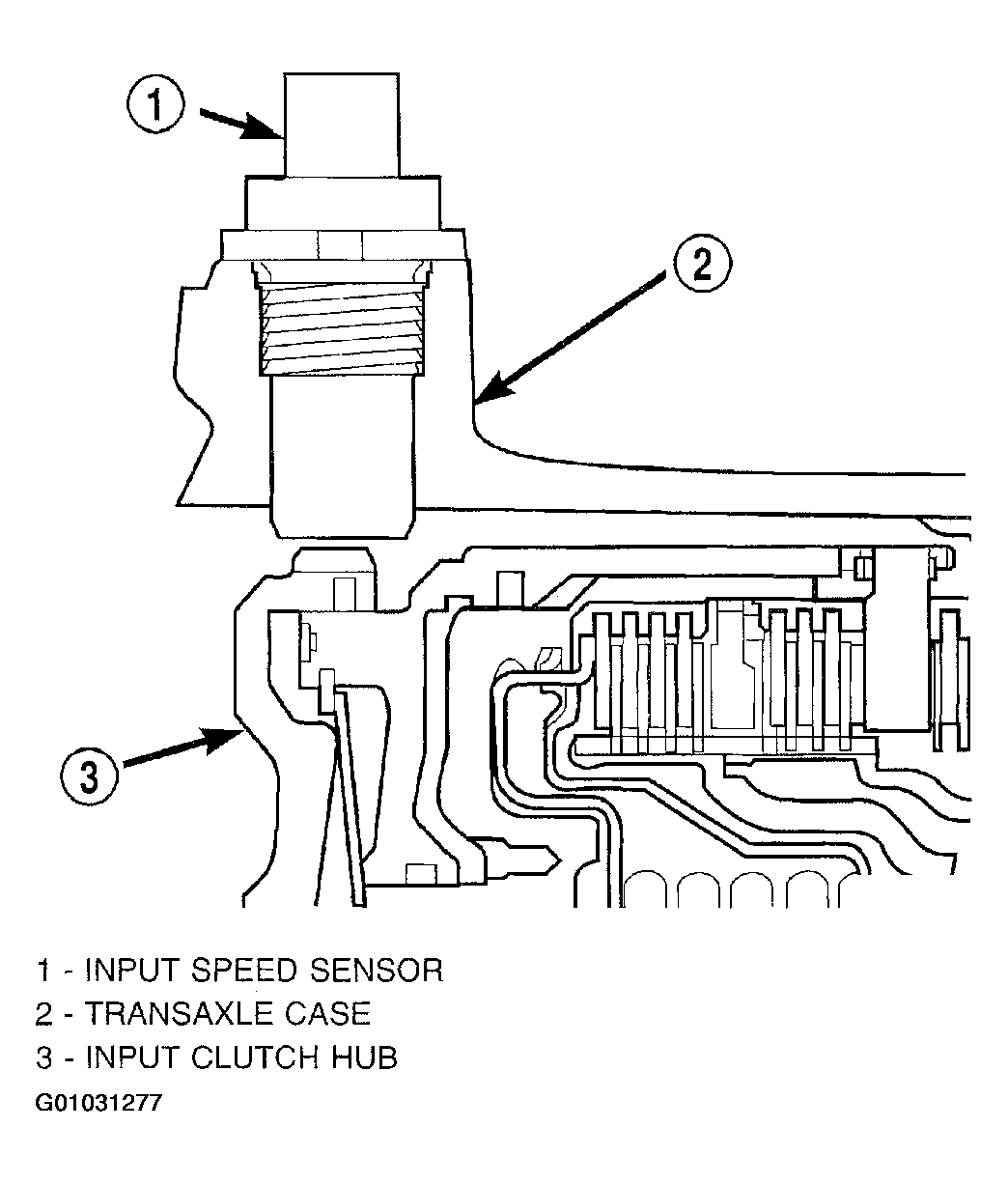 1

2

3

1 - INPUT SPEED SENSOR
2 - TRANSAXLE CASE
3 - INPUT CLUTCH HUB

G01031277