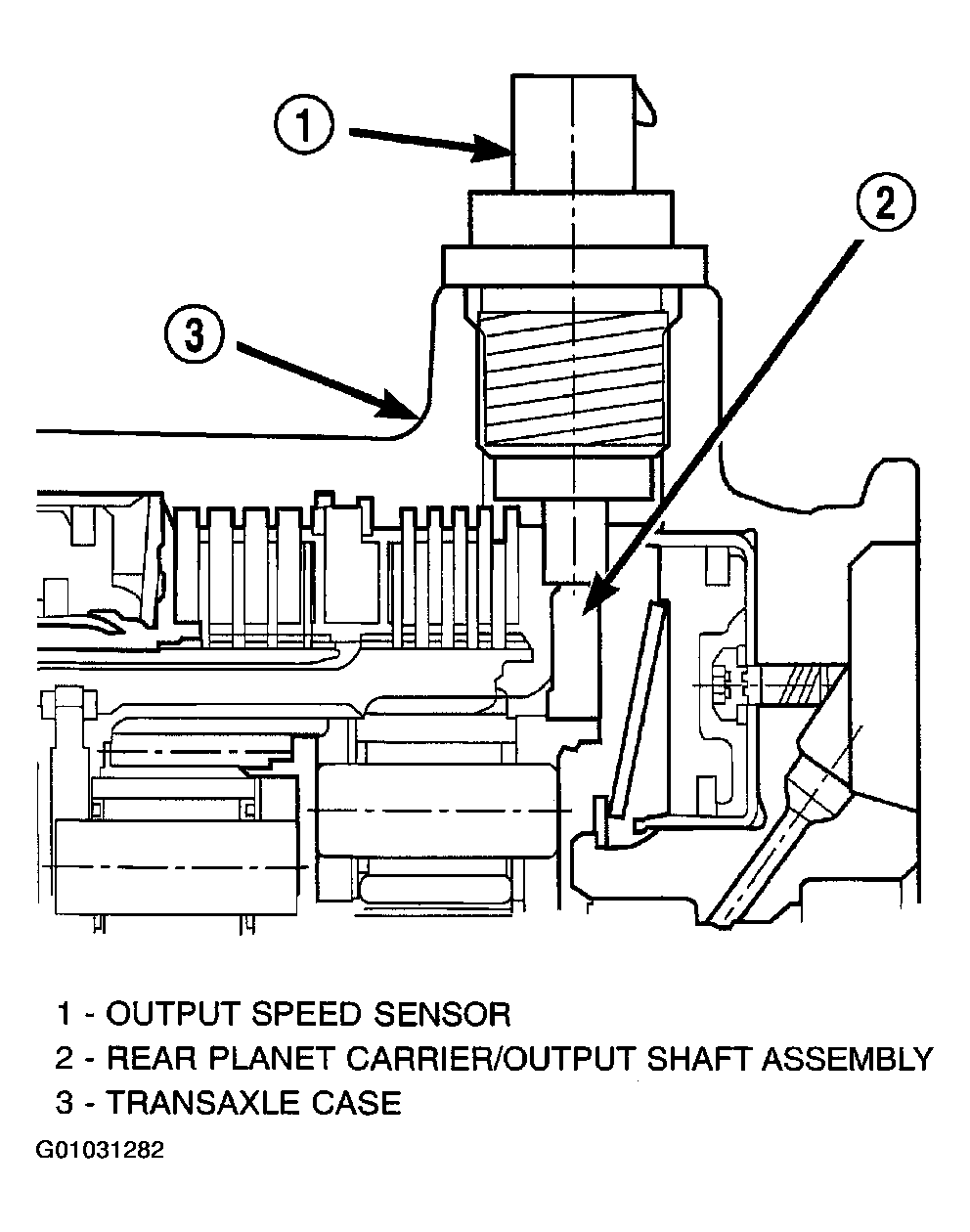 1

2

3

1 - OUTPUT SPEED SENSOR
2 - REAR PLANET CARRIER/OUTPUT SHAFT ASSEMBLY
3 - TRANSAXLE CASE

G01031282