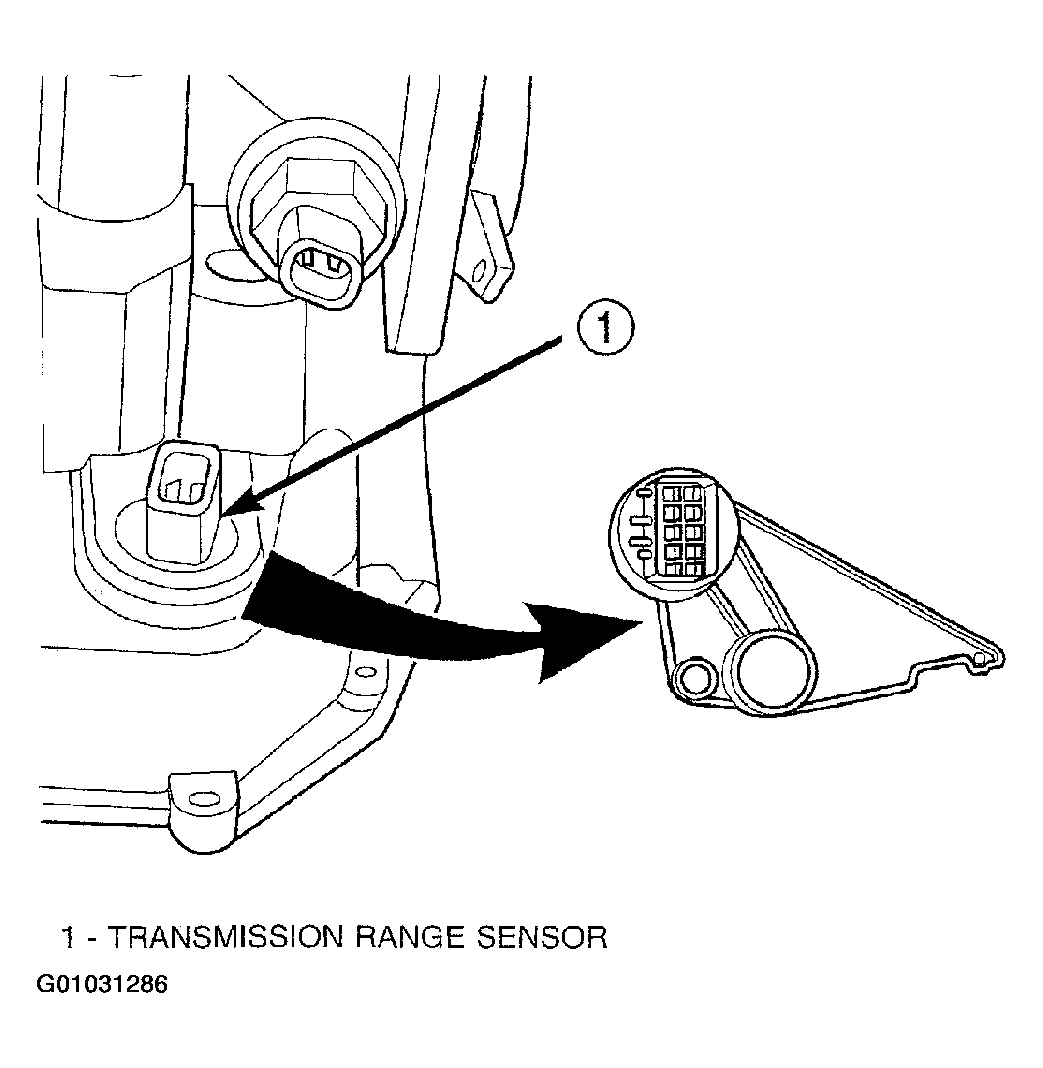 1

1 - TRANSMISSION RANGE SENSOR

G01031286