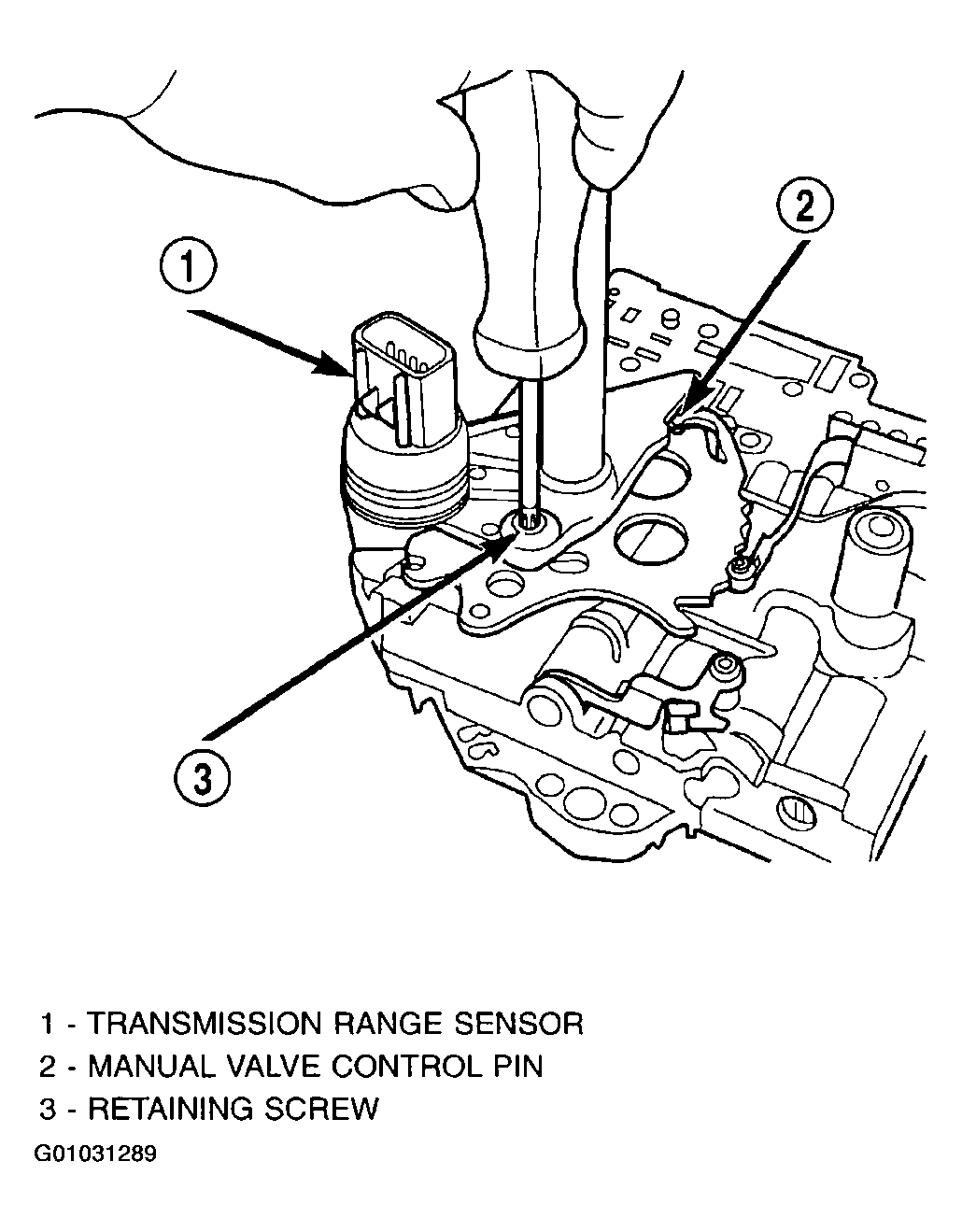 1

2

3

1 - TRANSMISSION RANGE SENSOR
2 - MANUAL VALVE CONTROL PIN
3 - RETAINING SCREW
G01031289