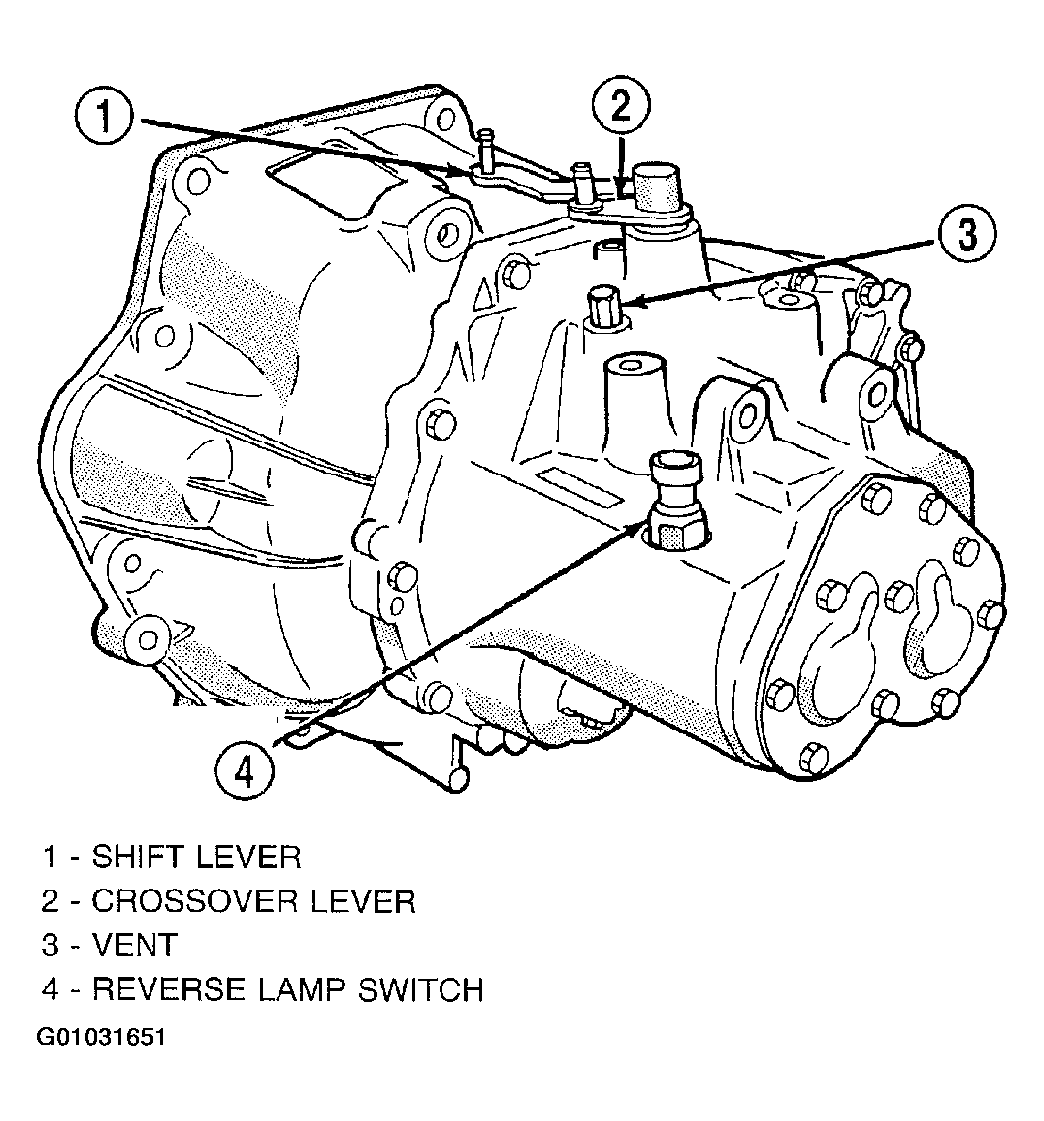 1
2
3
4

1 - SHIFT LEVER
2 - CROSSOVER LEVER
3 - VENT
4 - REVERSE LAMP SWITCH

G01031651