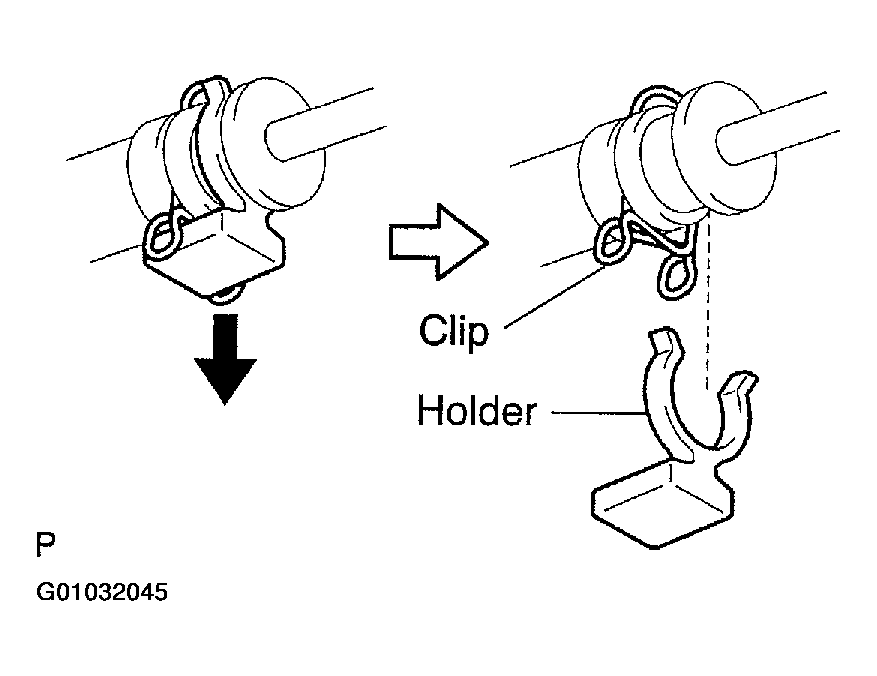 Clip

Holder

P

G01032045