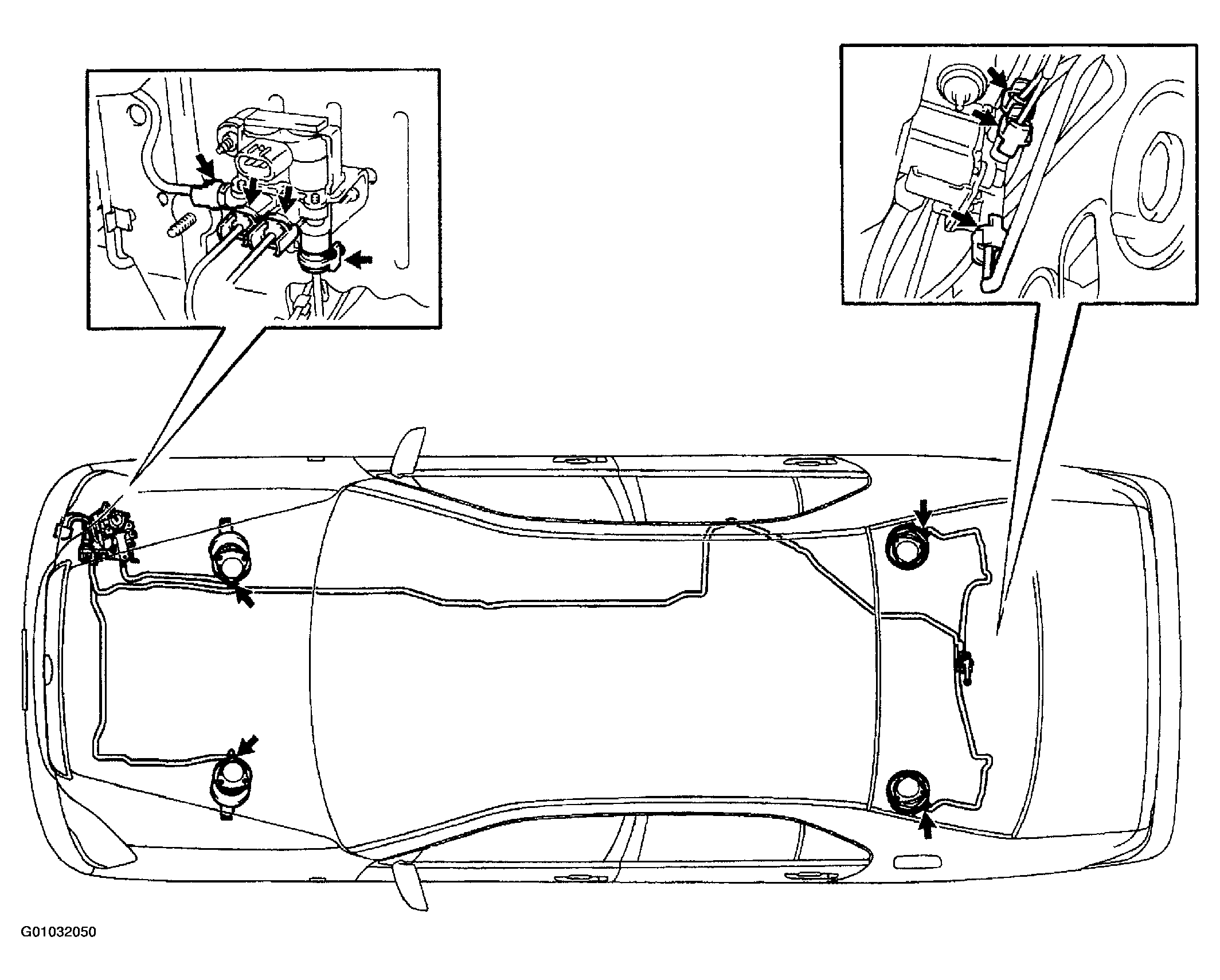 G01032050