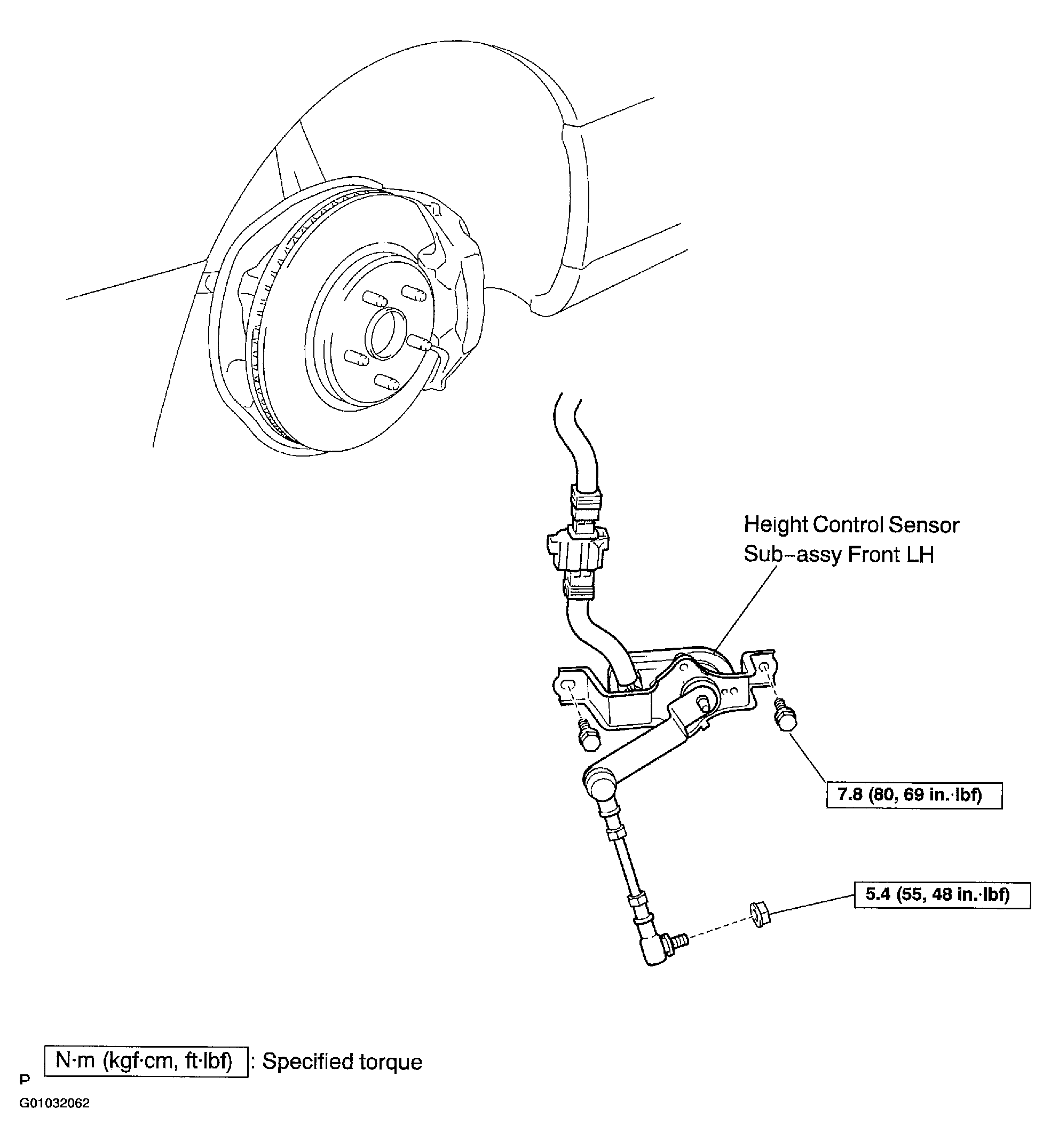 Height Control Sensor
Sub–assy Front LH

7.8 (80, 69 in.·lbf)

5.4 (55, 48 in.·lbf)

N·m (kgf·cm, ft·lbf) : Specified torque

P

G01032062