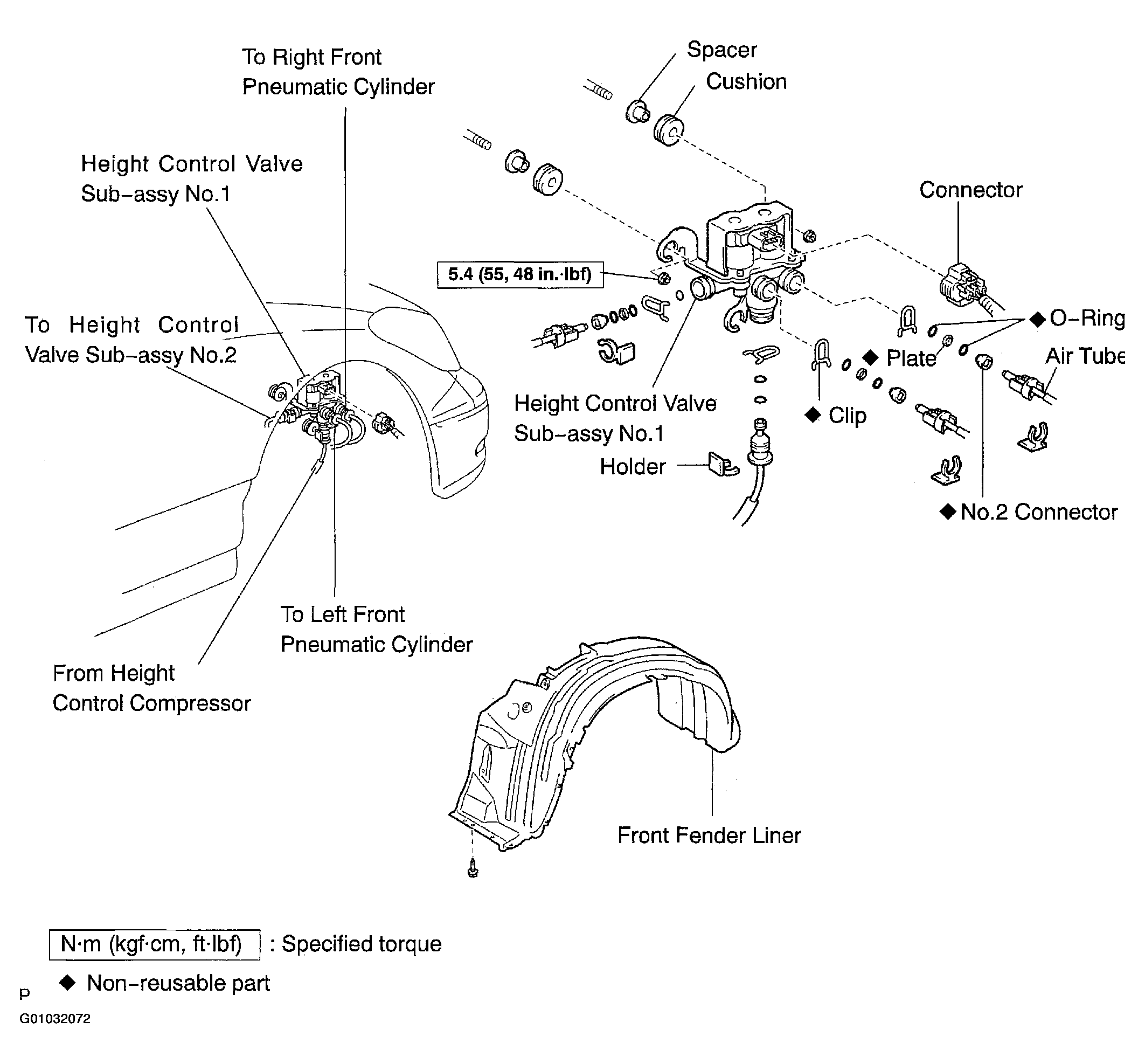 To Right Front
Pneumatic Cylinder

Spacer

Cushion

Height Control Valve
Sub-assy No.1

Connector

5.4 (55, 48 in.·lbf)

To Height Control
Valve Sub-assy No.2

◆ O-Ring

◆ Plate

Air Tube

Height Control Valve
Sub-assy No.1

◆ Clip

Holder

◆ No.2 Connector

To Left Front
Pneumatic Cylinder

From Height
Control Compressor

Front Fender Liner

N·m (kgf·cm, ft·lbf) : Specified torque

◆ Non-reusable part

P

G01032072