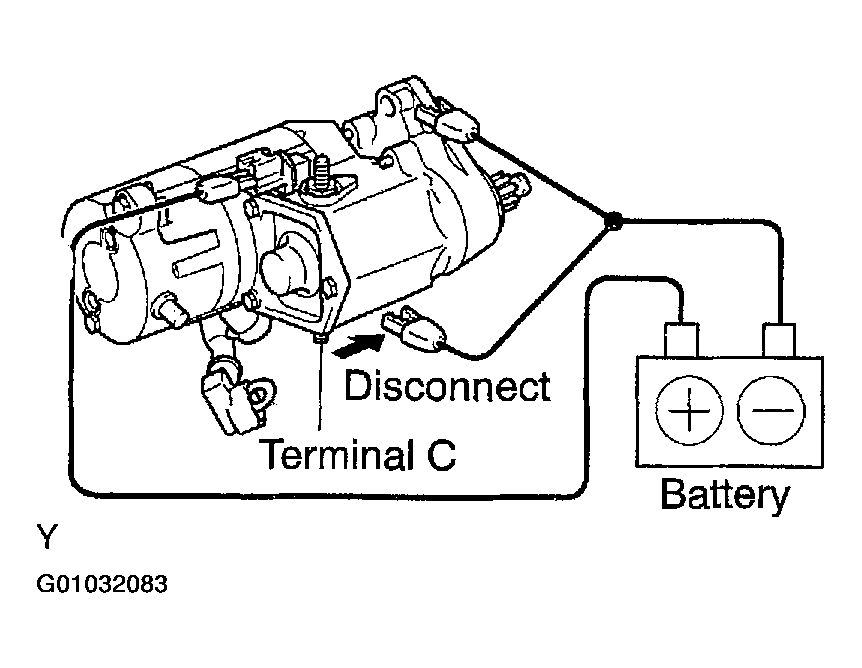 Disconnect

Terminal C

+ −

Battery

Y

G01032083