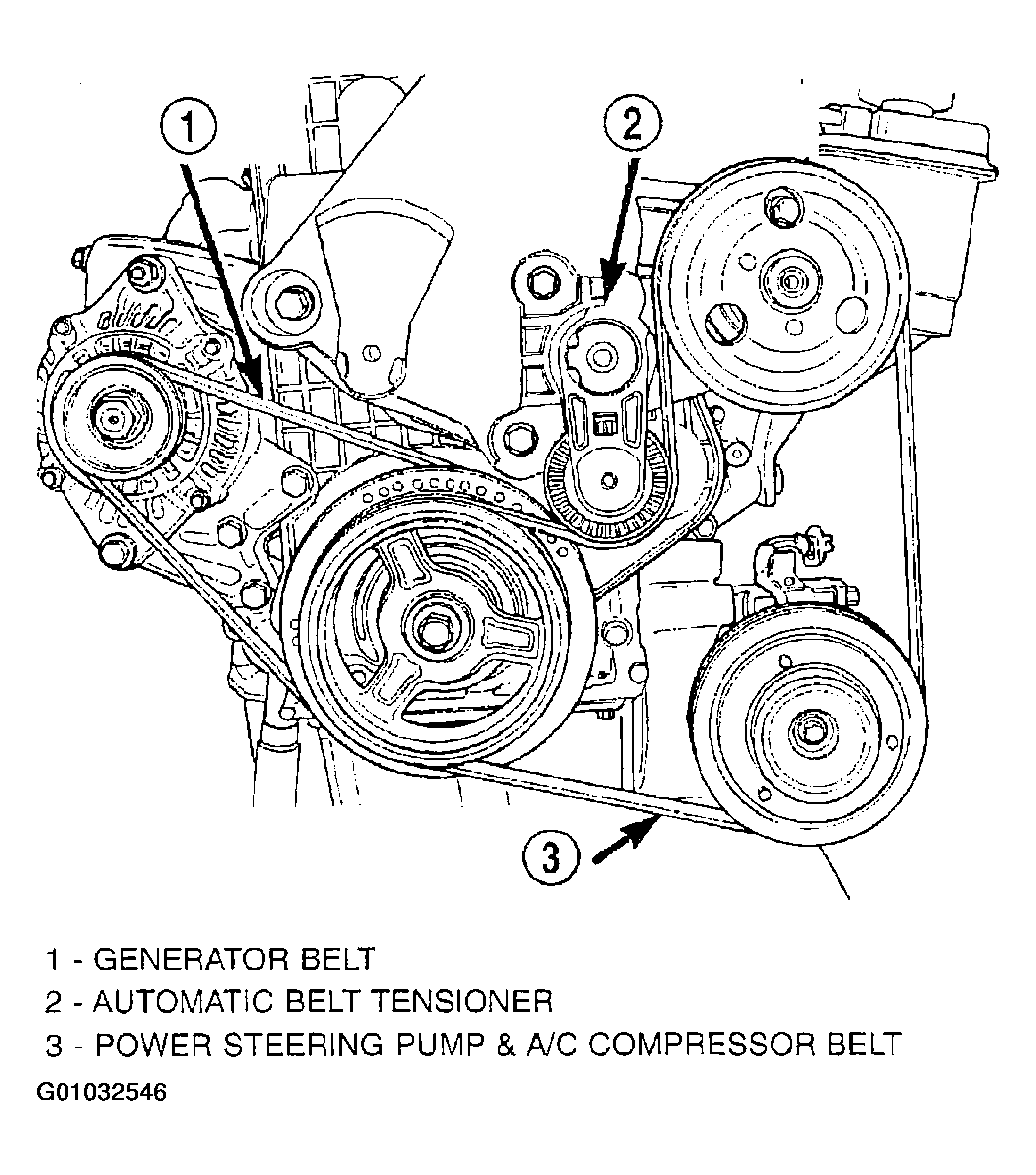 1

2

3

1 - GENERATOR BELT
2 - AUTOMATIC BELT TENSIONER
3 - POWER STEERING PUMP & A/C COMPRESSOR BELT

G01032546